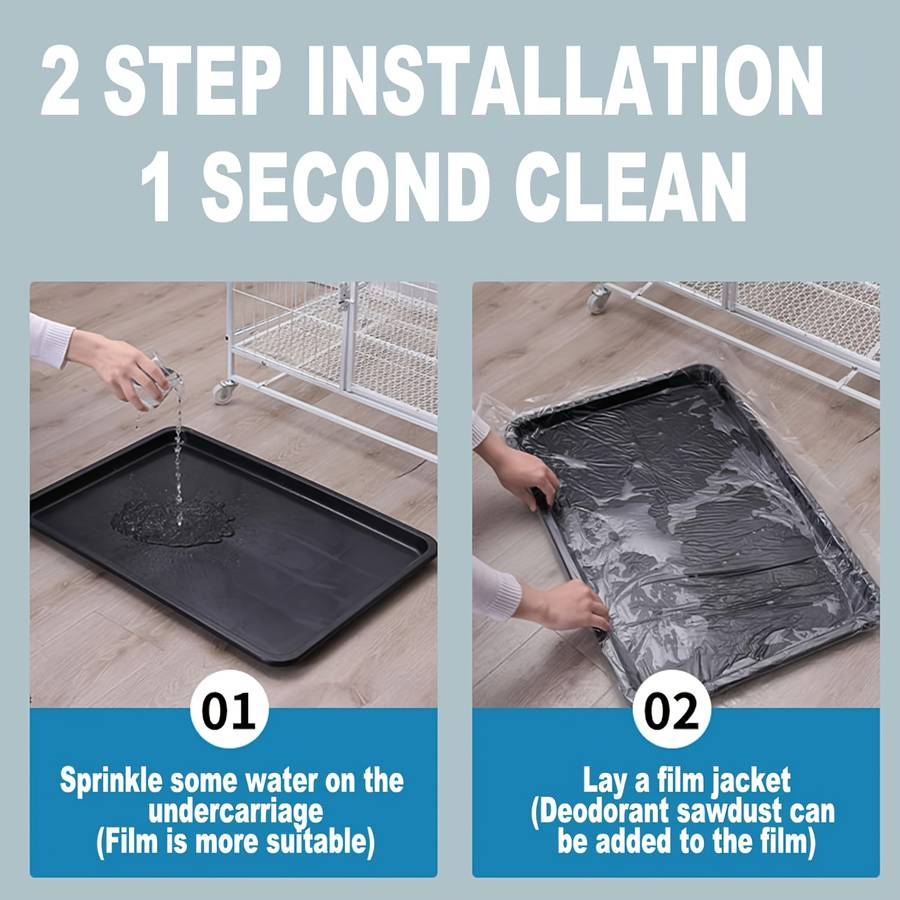 2 STEP INSTALLATION
1 SECOND CLEAN

01

Sprinkle some water on the undercarriage
(Film is more suitable)

02

Lay a film jacket
(Deodorant sawdust can be added to the film)