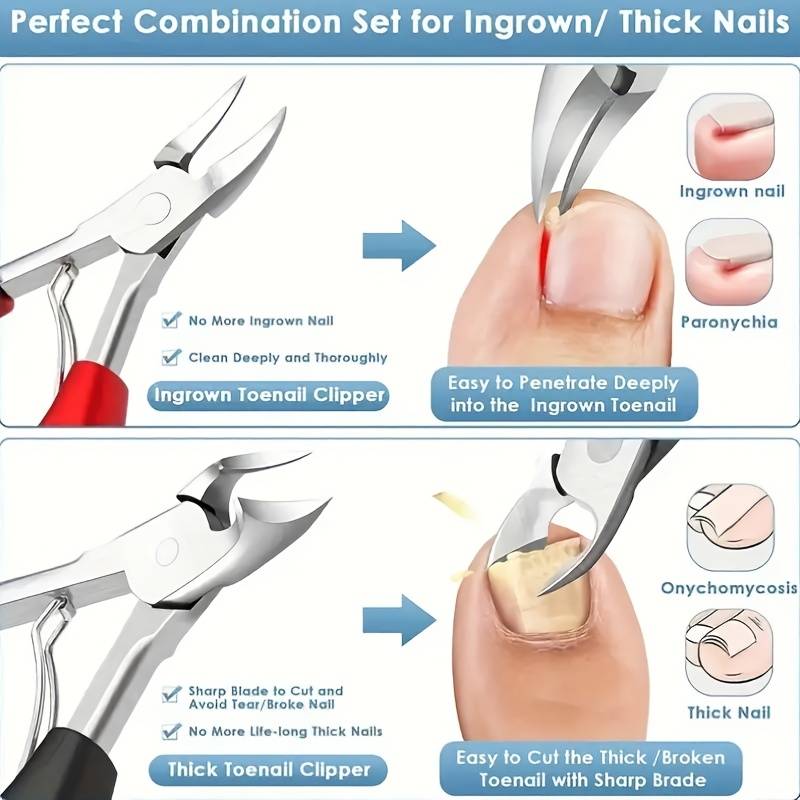 Perfect Combination Set for Ingrown/ Thick Nails

No More Ingrown Nail

Clean Deeply and Thoroughly

Ingrown Toenail Clipper

Easy to Penetrate Deeply into the Ingrown Toenail

Ingrown nail

Paronychia

Sharp Blade to Cut and Avoid Tear/Broke Nail

No More Life-long Thick Nails

Thick Toenail Clipper

Easy to Cut the Thick /Broken Toenail with Sharp Brade

Onychomycosis

Thick Nail