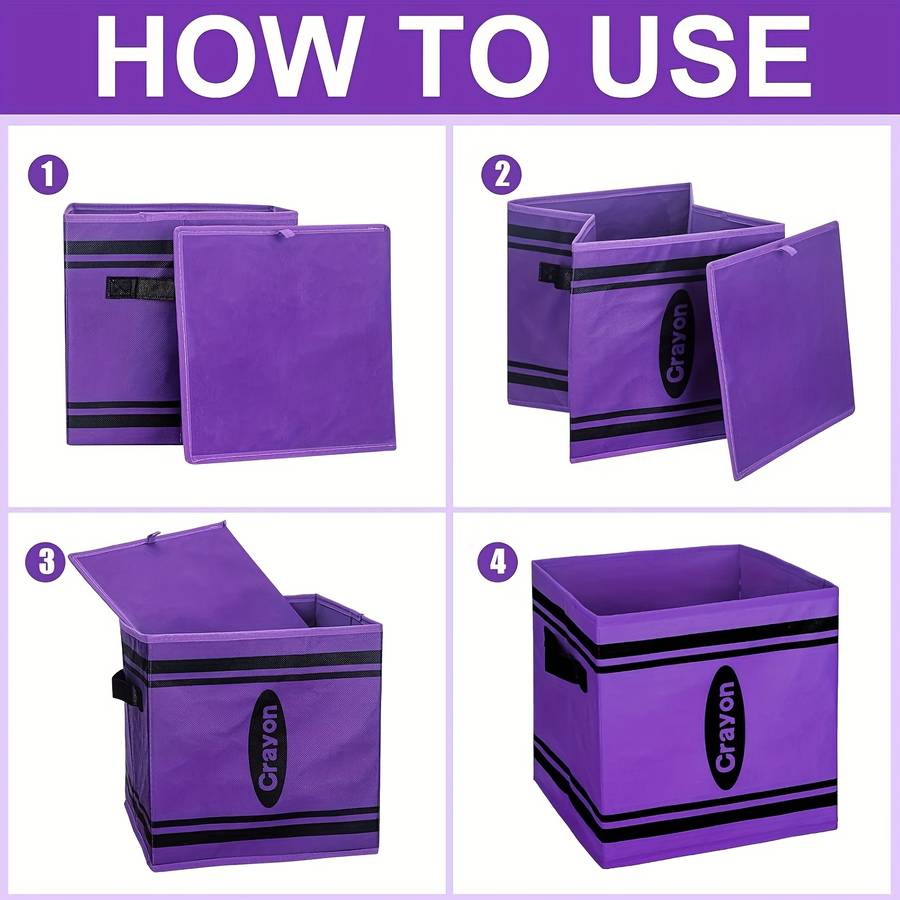 HOW TO USE

1

2

Crayon

3

Crayon

4

Crayon