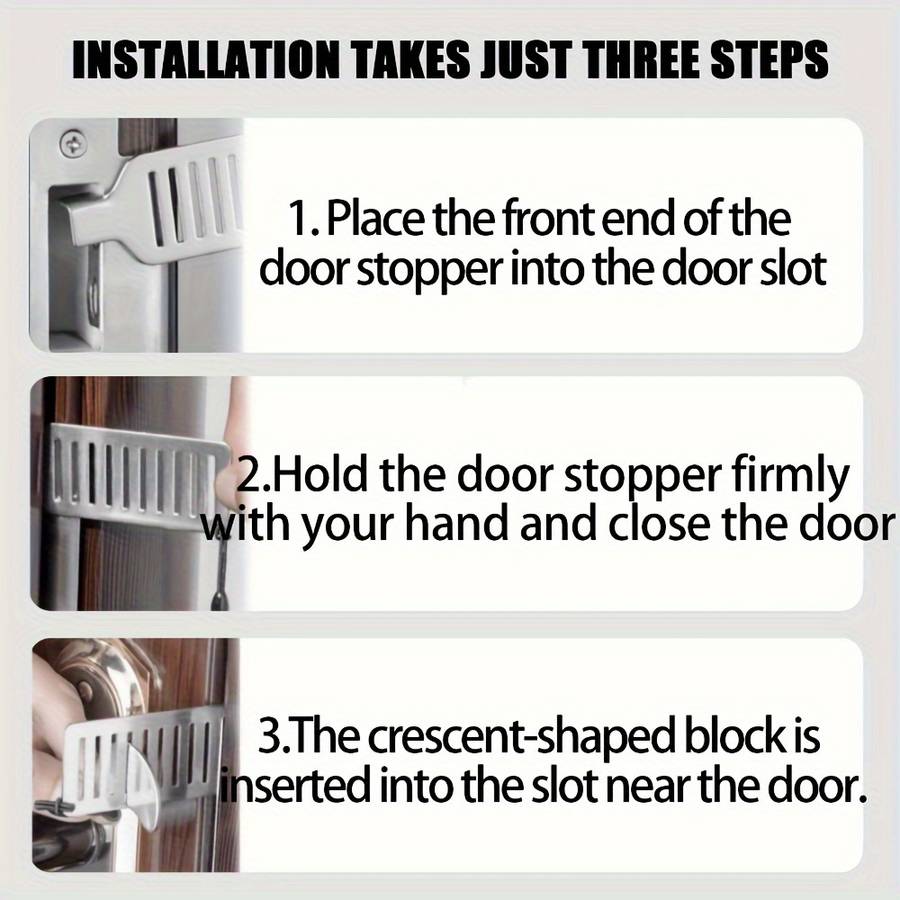 INSTALLATION TAKES JUST THREE STEPS

1. Place the front end of the door stopper into the door slot

2.Hold the door stopper firmly with your hand and close the door

3.The crescent-shaped block is inserted into the slot near the door.