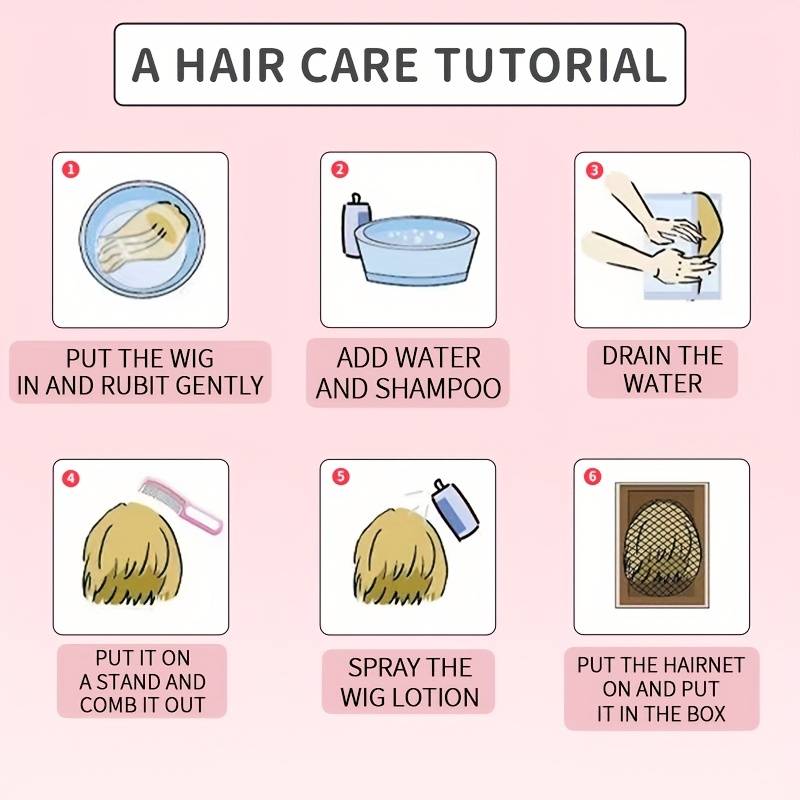 A HAIR CARE TUTORIAL

1

PUT THE WIG IN AND RUBIT GENTLY

2

ADD WATER AND SHAMPOO

3

DRAIN THE WATER

4

PUT IT ON A STAND AND COMB IT OUT

5

SPRAY THE WIG LOTION

6

PUT THE HAIRNET ON AND PUT IT IN THE BOX