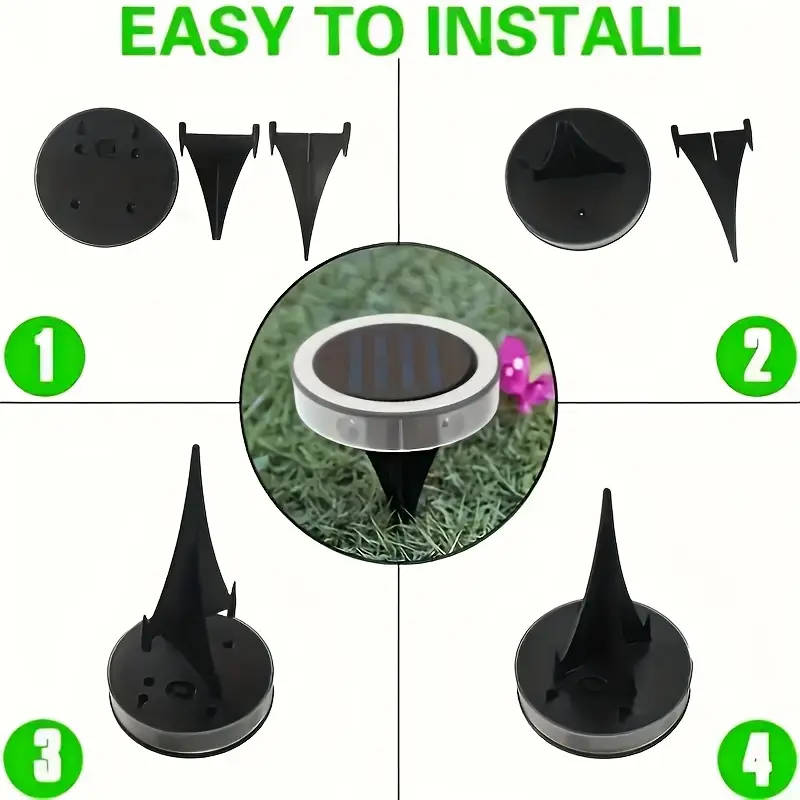 EASY TO INSTALL

1

2

3

4