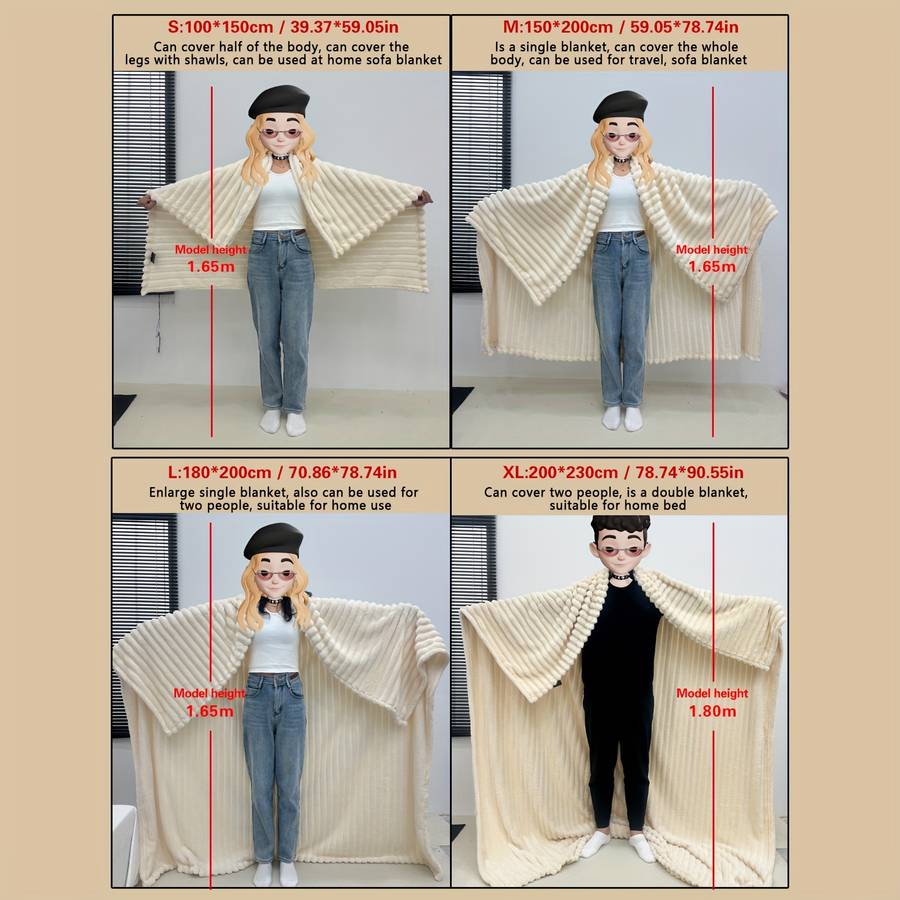 S:100*150cm / 39.37*59.05in
Can cover half of the body, can cover the legs with shawls, can be used at home sofa blanket

Model height
1.65m

M:150*200cm / 59.05*78.74in
Is a single blanket, can cover the whole body, can be used for travel, sofa blanket

Model height
1.65m

L:180*200cm / 70.86*78.74in
Enlarge single blanket, also can be used for two people, suitable for home use

Model height
1.65m

XL:200*230cm / 78.74*90.55in
Can cover two people, is a double blanket, suitable for home bed

Model height
1.80m