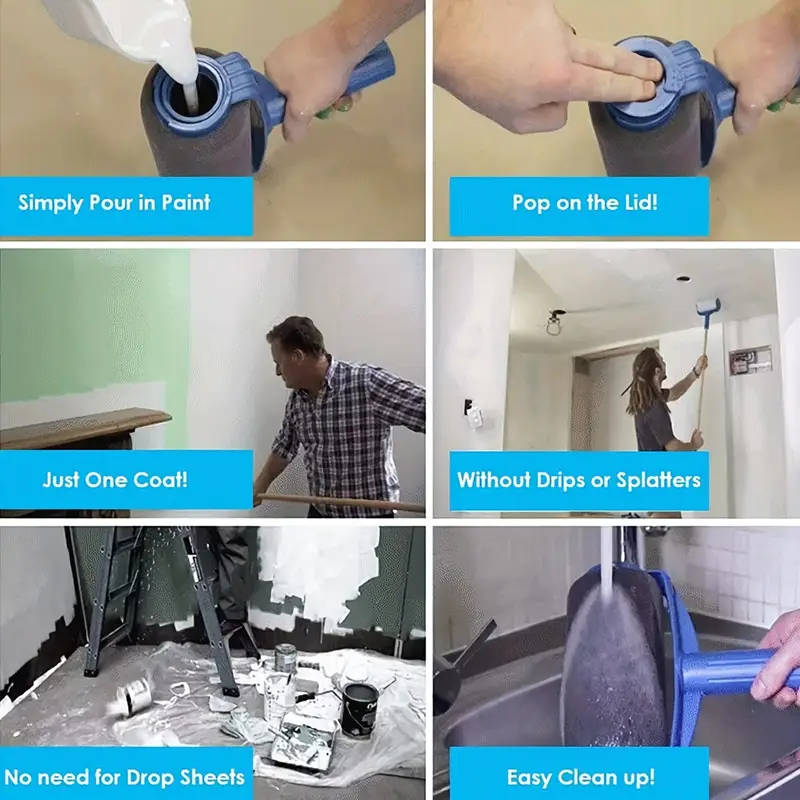 Simply Pour in Paint

Pop on the Lid!

Just One Coat!

Without Drips or Splatters

No need for Drop Sheets

Easy Clean up!