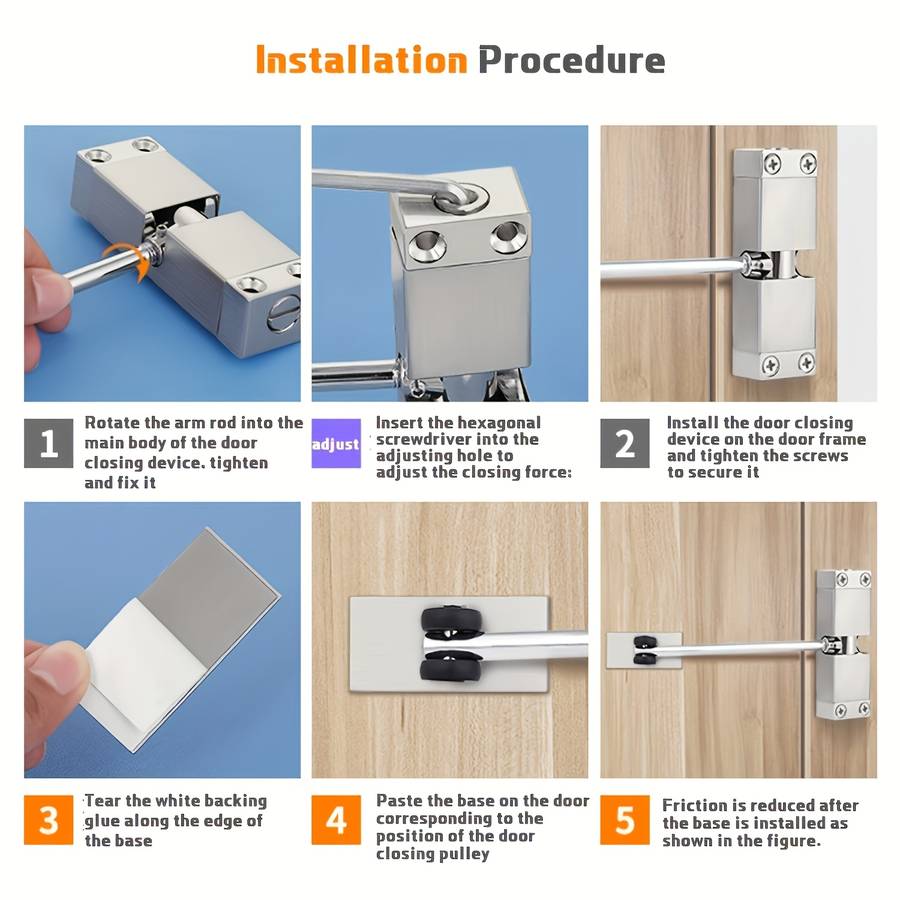 Installation Procedure

1 Rotate the arm rod into the main body of the door closing device. tighten and fix it

adjust Insert the hexagonal screwdriver into the adjusting hole to adjust the closing force:

2 Install the door closing device on the door frame and tighten the screws to secure it

3 Tear the white backing glue along the edge of the base

4 Paste the base on the door corresponding to the position of the door closing pulley

5 Friction is reduced after the base is installed as shown in the figure.