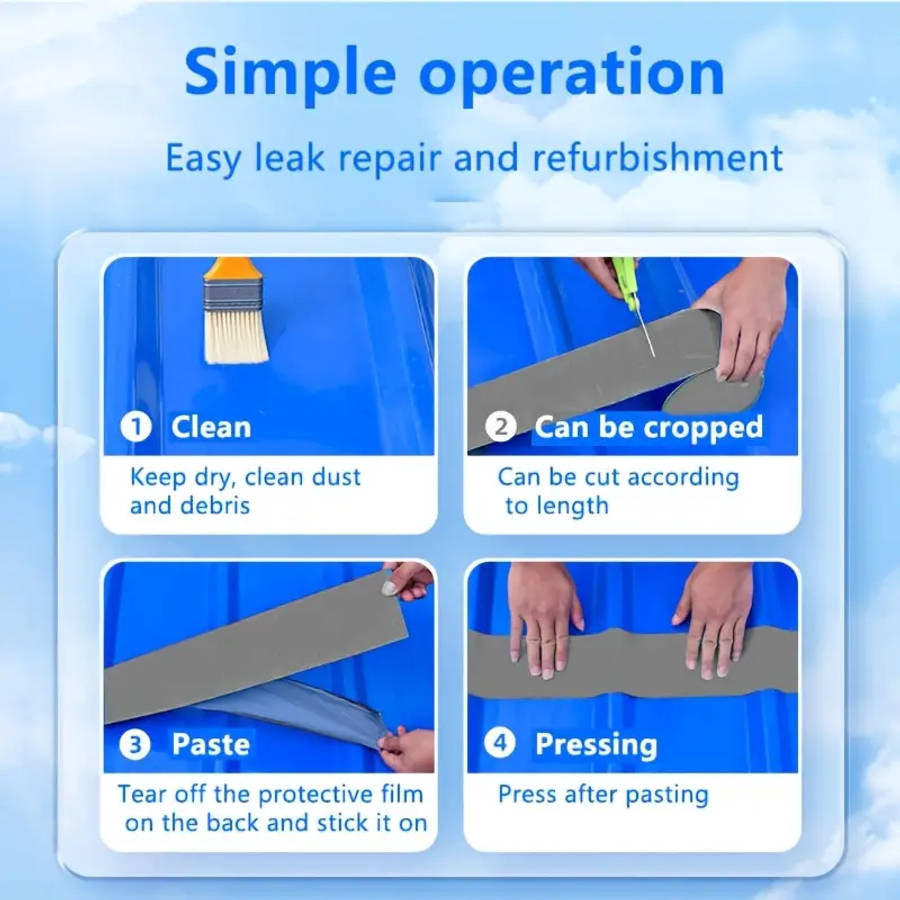 Simple operation

Easy leak repair and refurbishment

① Clean

Keep dry, clean dust and debris

② Can be cropped

Can be cut according to length

③ Paste

Tear off the protective film on the back and stick it on

④ Pressing

Press after pasting