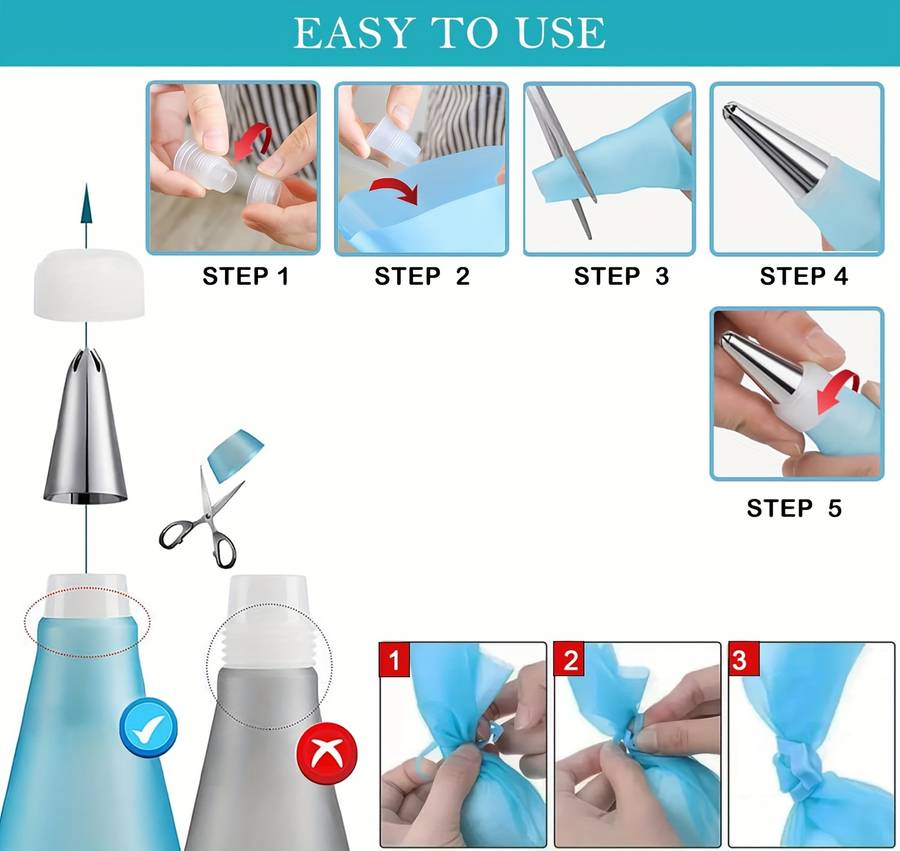 EASY TO USE

STEP 1

STEP 2

STEP 3

STEP 4

STEP 5

1

2

3