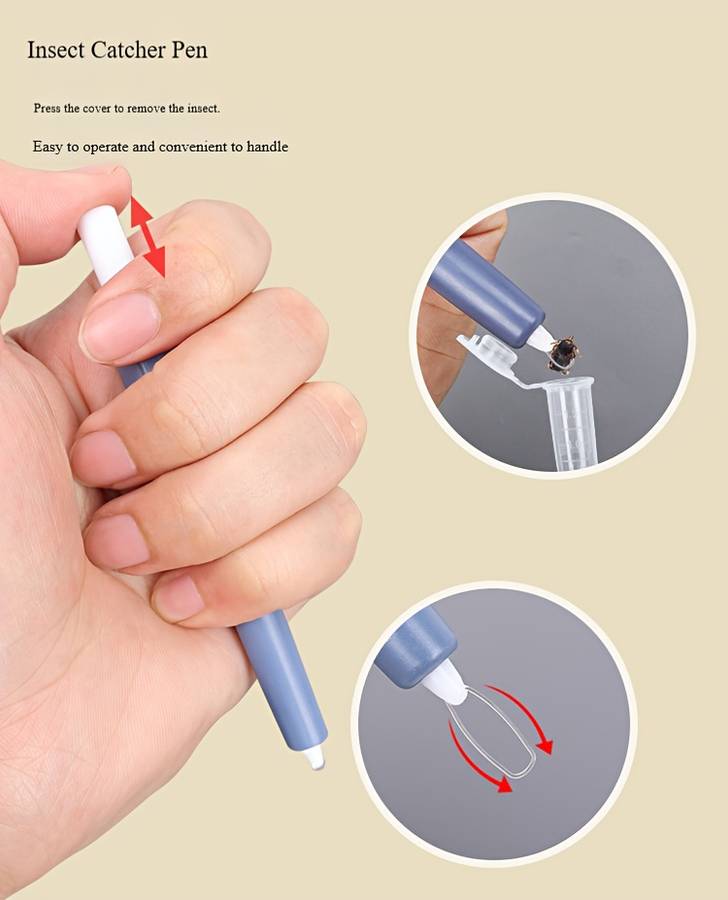 Insect Catcher Pen

Press the cover to remove the insect.

Easy to operate and convenient to handle