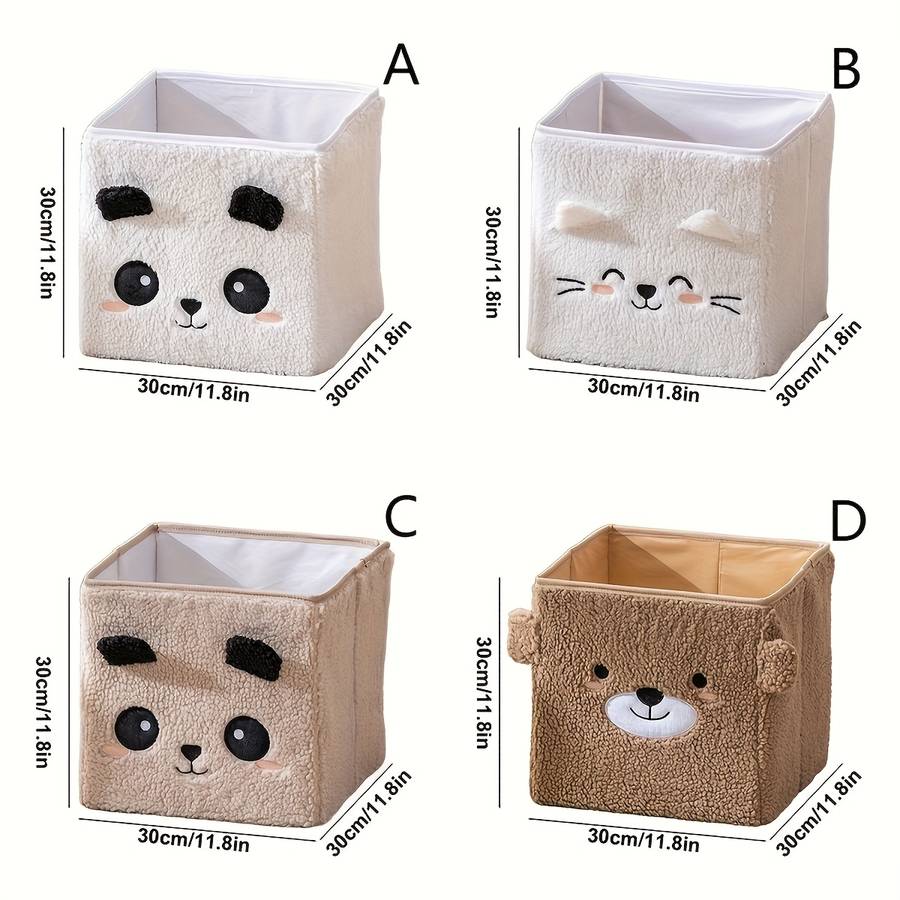 A
30cm/11.8in
30cm/11.8in
30cm/11.8in

B
30cm/11.8in
30cm/11.8in
30cm/11.8in

C
30cm/11.8in
30cm/11.8in
30cm/11.8in

D
30cm/11.8in
30cm/11.8in
30cm/11.8in