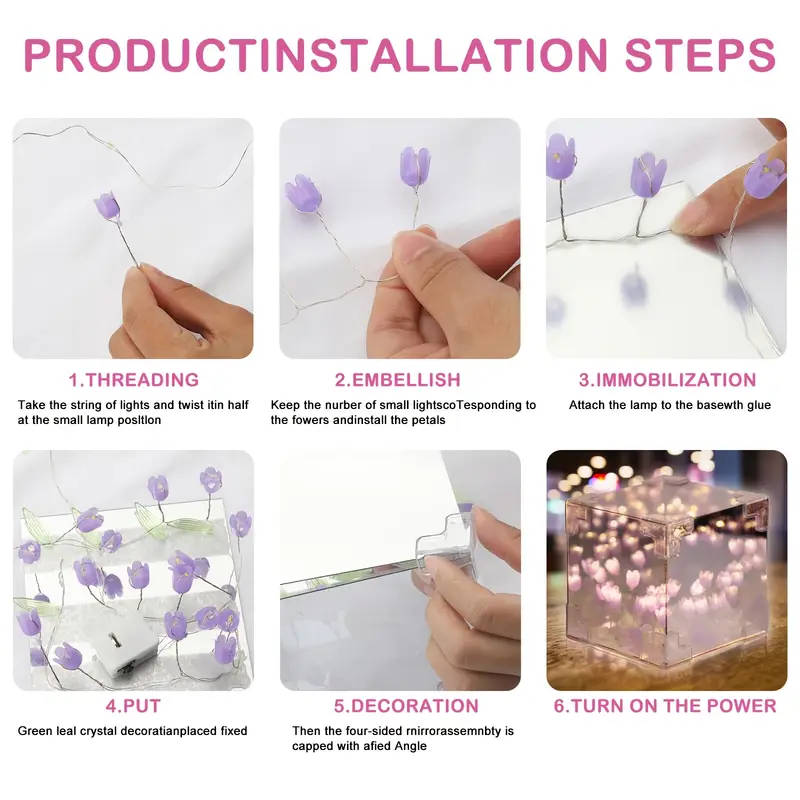 PRODUCTINSTALLATION STEPS

1.THREADING

Take the string of lights and twist itin half at the small lamp posltlon

2.EMBELLISH

Keep the nurber of small lightscoTesponding to the fowers andinstall the petals

3.IMMOBILIZATION

Attach the lamp to the basewth glue

4.PUT

Green leal crystal decoratianplaced fixed

5.DECORATION

Then the four-sided rnirrorassemnbty is capped with afied Angle

6.TURN ON THE POWER