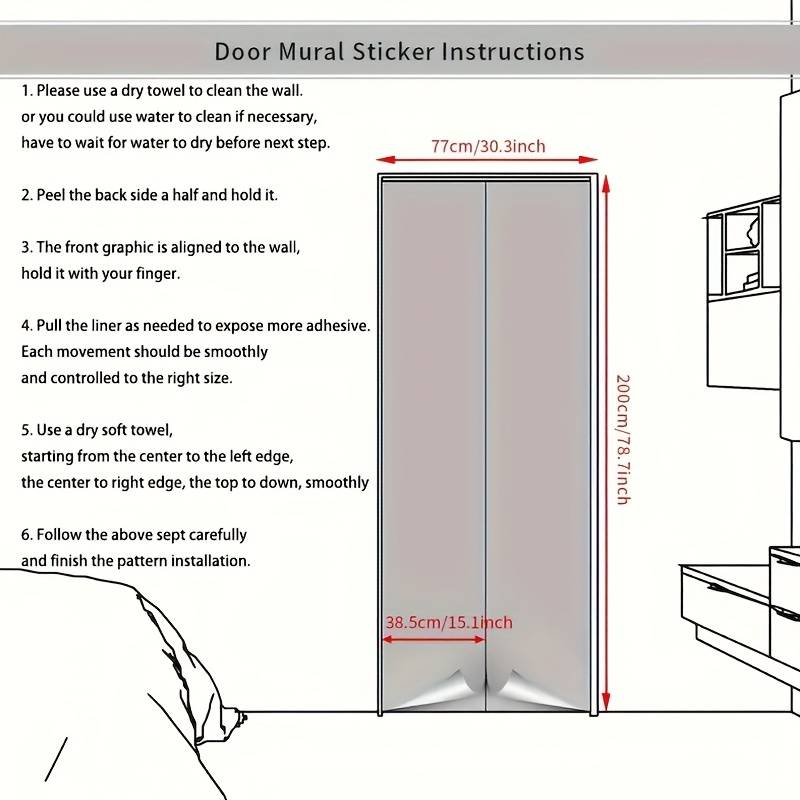 Door Mural Sticker Instructions

1. Please use a dry towel to clean the wall.
or you could use water to clean if necessary,
have to wait for water to dry before next step.

2. Peel the back side a half and hold it.

3. The front graphic is aligned to the wall,
hold it with your finger.

4. Pull the liner as needed to expose more adhesive.
Each movement should be smoothly
and controlled to the right size.

5. Use a dry soft towel,
starting from the center to the left edge,
the center to right edge, the top to down, smoothly

6. Follow the above sept carefully
and finish the pattern installation.

77cm/30.3inch

200cm/78.7inch

38.5cm/15.1inch