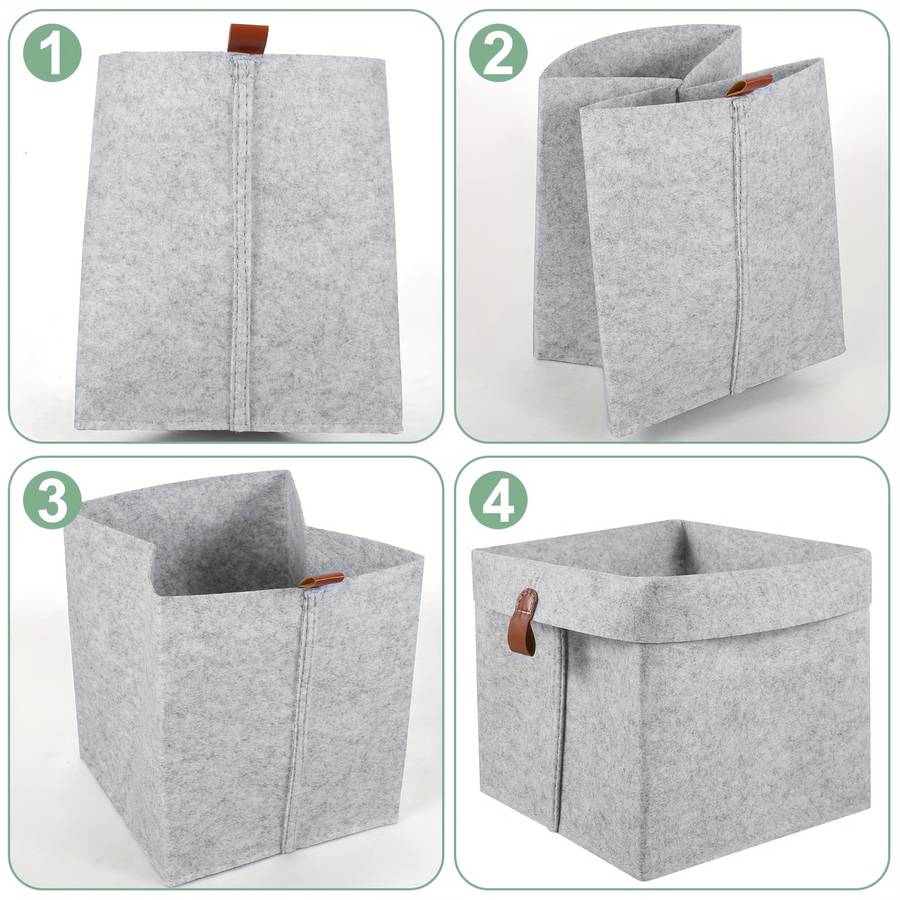 1

2

3

4