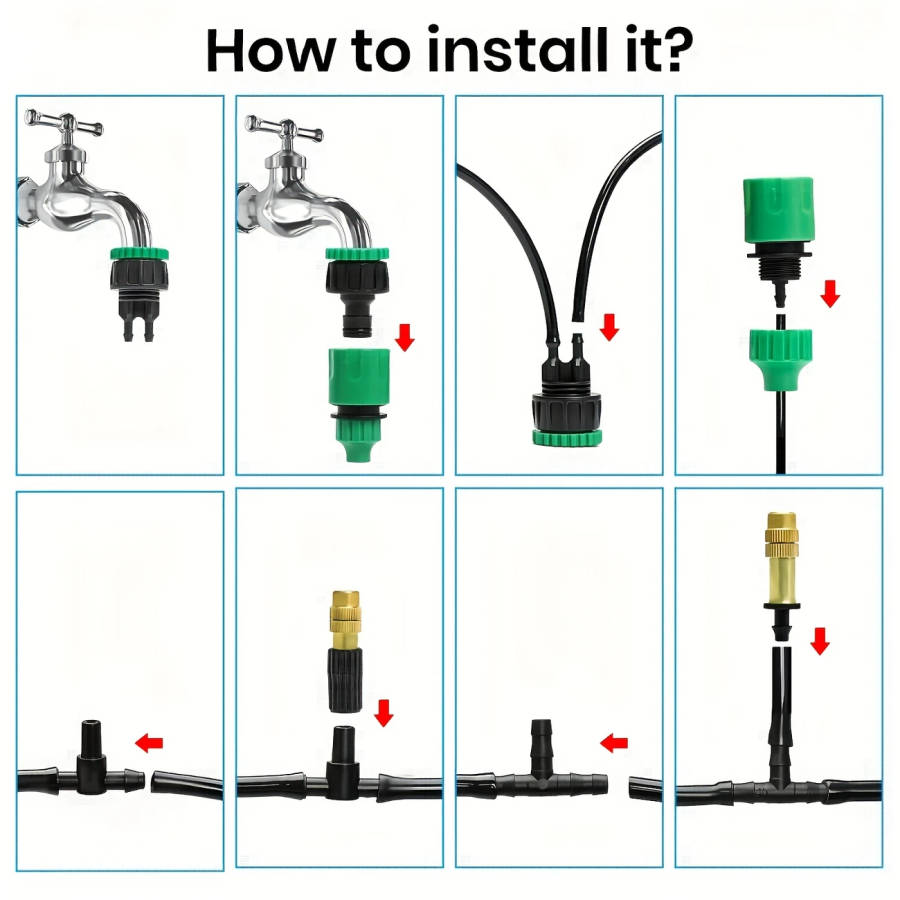 How to install it?