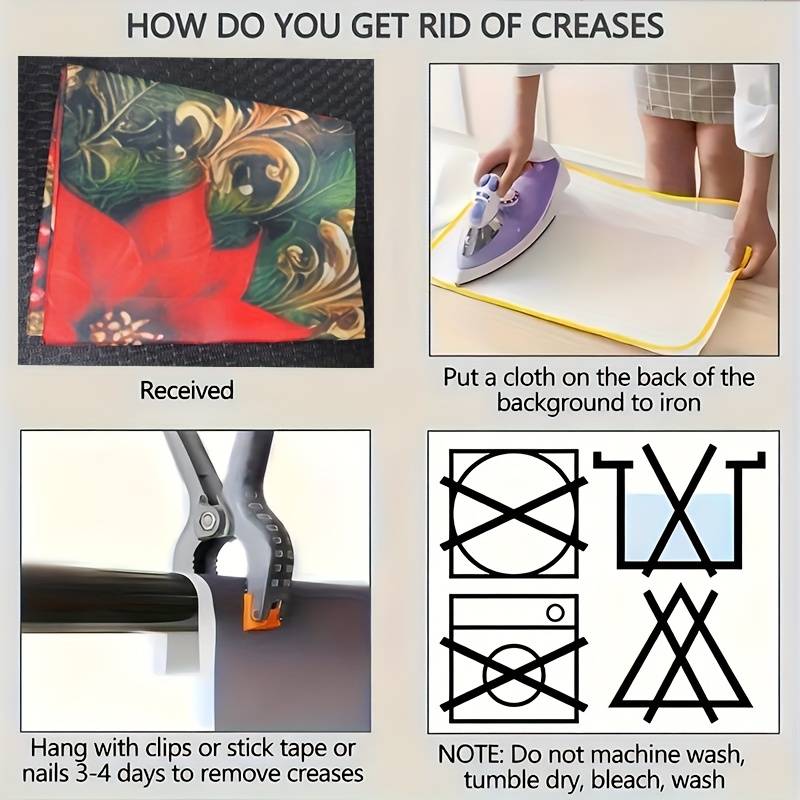 HOW DO YOU GET RID OF CREASES

Received

Put a cloth on the back of the background to iron

Hang with clips or stick tape or nails 3-4 days to remove creases

NOTE: Do not machine wash, tumble dry, bleach, wash