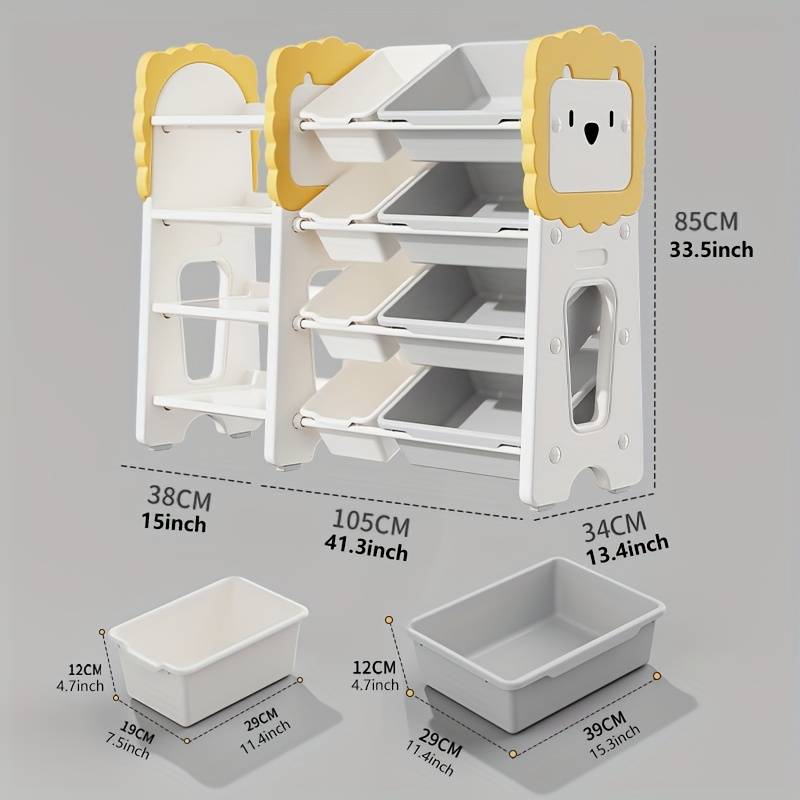 85CM
33.5inch

38CM
15inch

105CM
41.3inch

34CM
13.4inch

12CM
4.7inch

19CM
7.5inch

29CM
11.4inch

12CM
4.7inch

29CM
11.4inch

39CM
15.3inch