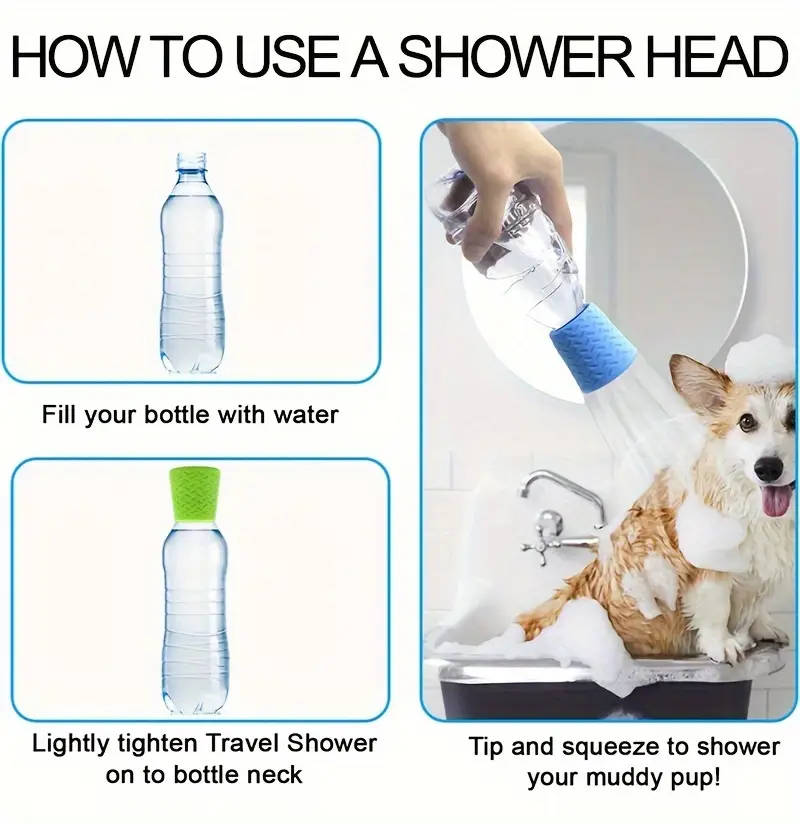 HOW TO USE A SHOWER HEAD

Fill your bottle with water

Lightly tighten Travel Shower on to bottle neck

Tip and squeeze to shower your muddy pup!