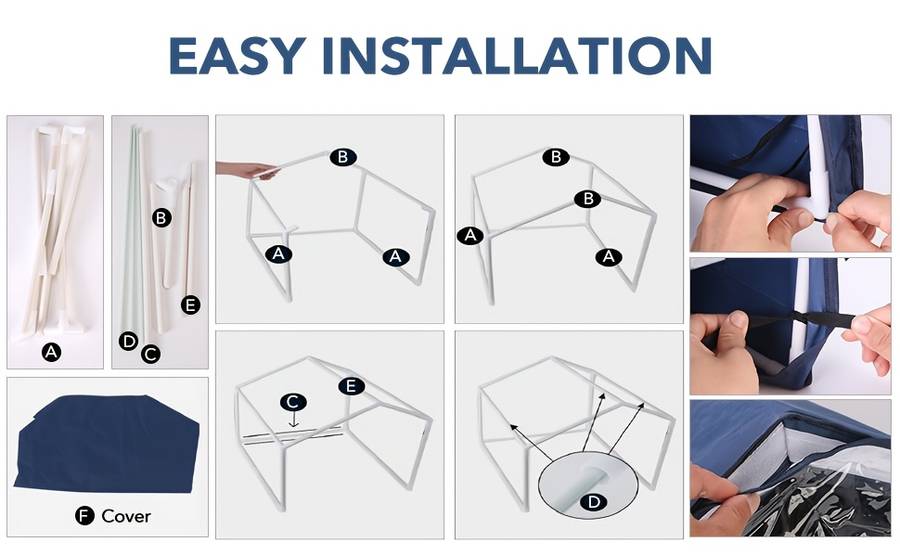 EASY INSTALLATION

A

B

E

D

C

F Cover

B

A

A

B

B

A

A

C

E

D