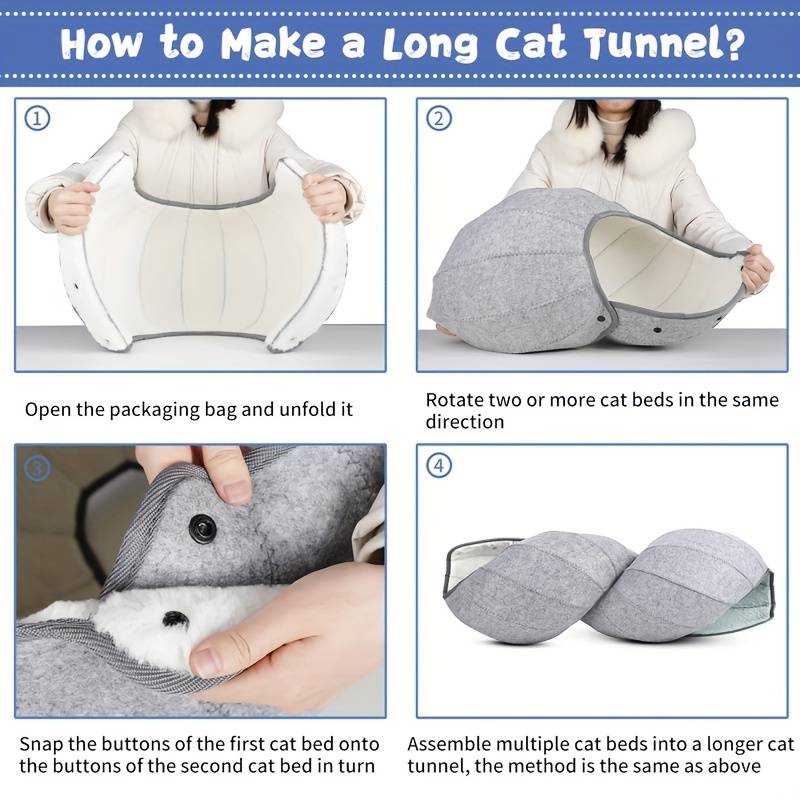 How to Make a Long Cat Tunnel?

①

Open the packaging bag and unfold it

②

Rotate two or more cat beds in the same direction

③

Snap the buttons of the first cat bed onto the buttons of the second cat bed in turn

④

Assemble multiple cat beds into a longer cat tunnel, the method is the same as above