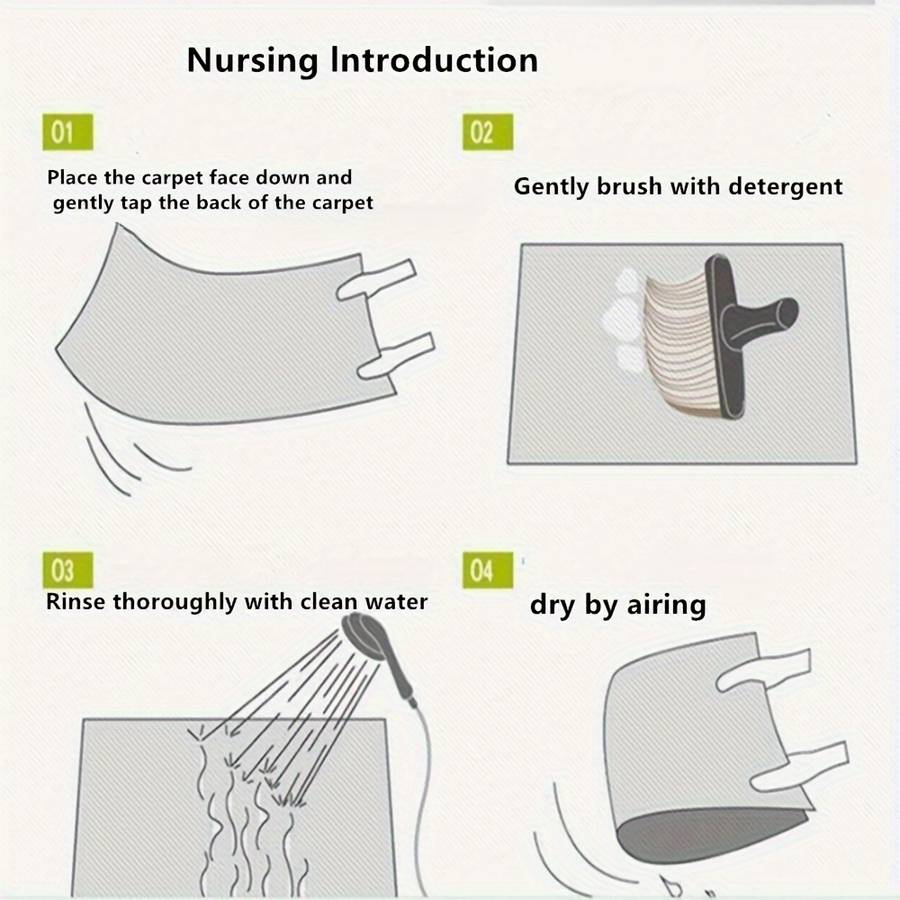 Nursing Introduction

01

Place the carpet face down and gently tap the back of the carpet

02

Gently brush with detergent

03

Rinse thoroughly with clean water

04

dry by airing