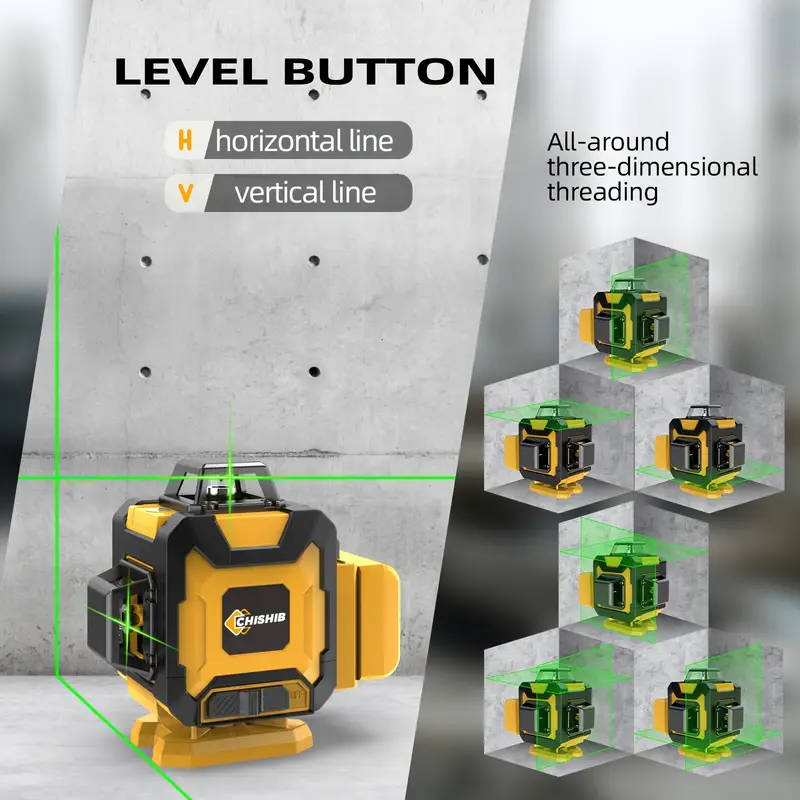 LEVEL BUTTON

H horizontal line

V vertical line

All-around three-dimensional threading

CHISHIB