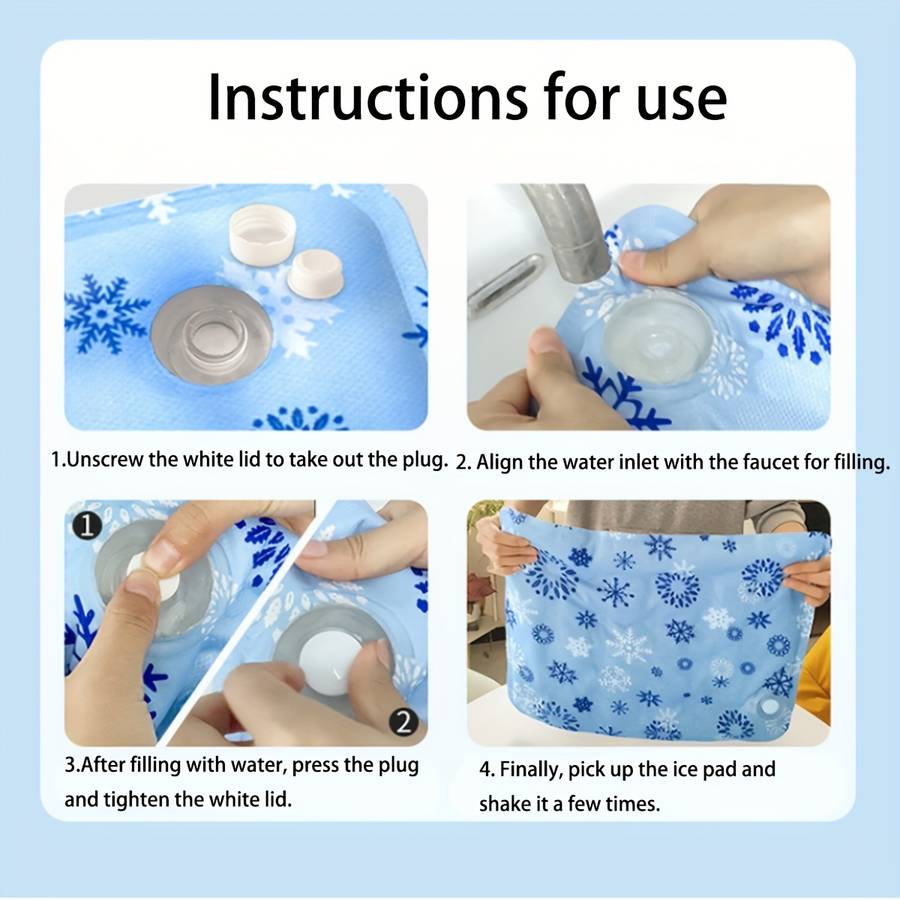 Instructions for use

1.Unscrew the white lid to take out the plug.

2. Align the water inlet with the faucet for filling.

1

2

3.After filling with water, press the plug and tighten the white lid.

4. Finally, pick up the ice pad and shake it a few times.