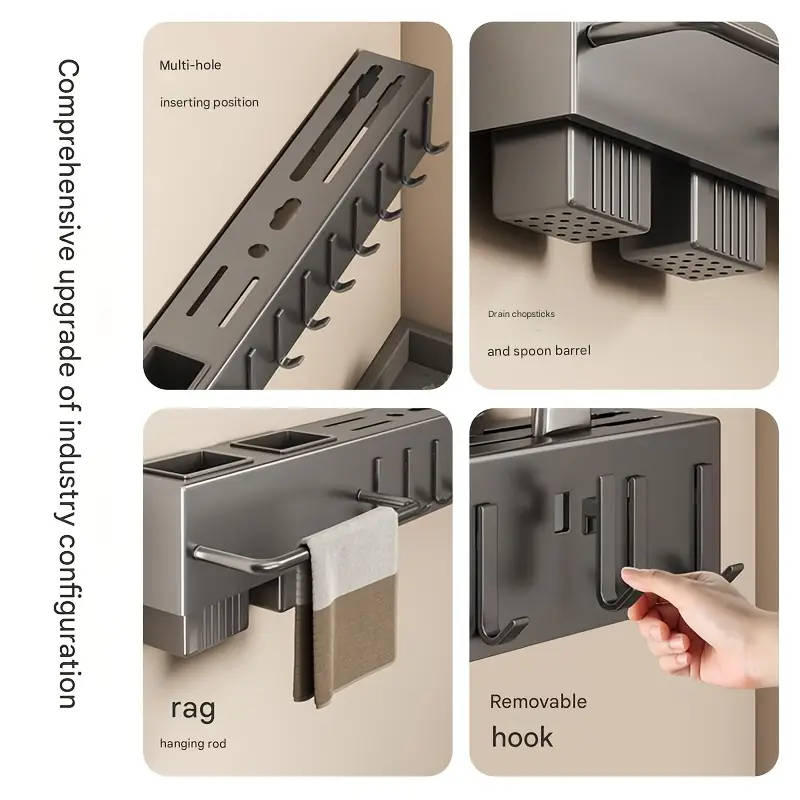 Comprehensive upgrade of industry configuration

Multi-hole

inserting position

Drain chopsticks

and spoon barrel

rag

hanging rod

Removable

hook