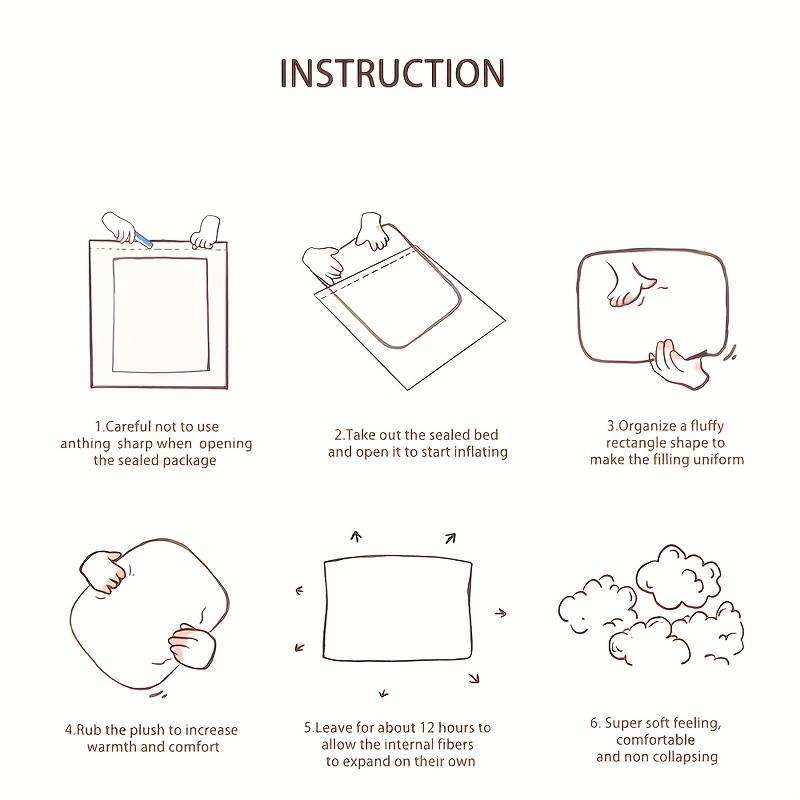 INSTRUCTION

1.Careful not to use anthing sharp when opening the sealed package

2.Take out the sealed bed and open it to start inflating

3.Organize a fluffy rectangle shape to make the filling uniform

4.Rub the plush to increase warmth and comfort

5.Leave for about 12 hours to allow the internal fibers to expand on their own

6. Super soft feeling, comfortable and non collapsing