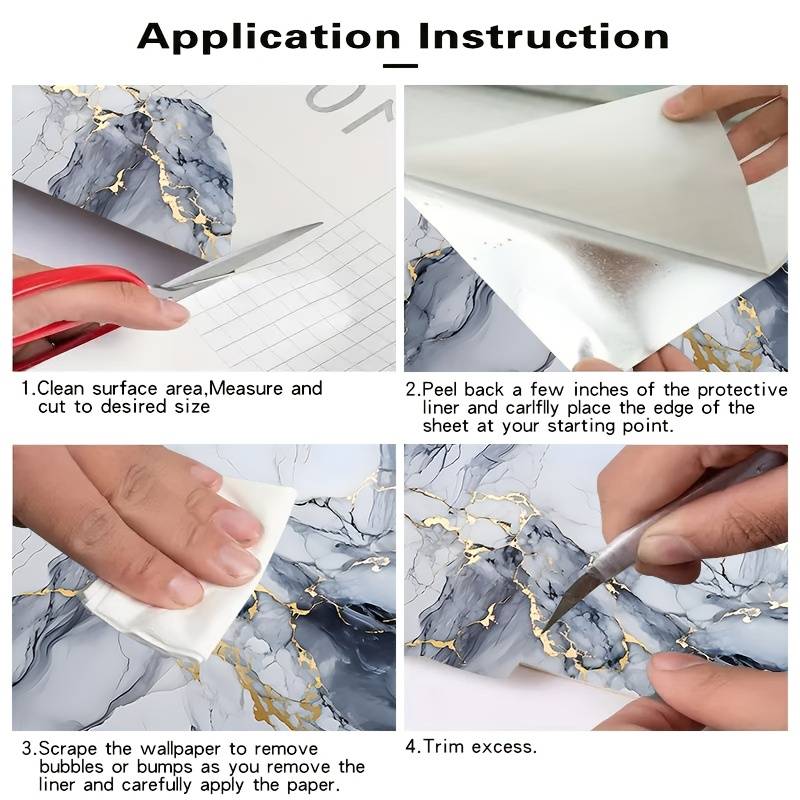 Application Instruction

1.Clean surface area,Measure and cut to desired size

2.Peel back a few inches of the protective liner and carlflly place the edge of the sheet at your starting point.

3.Scrape the wallpaper to remove bubbles or bumps as you remove the liner and carefully apply the paper.

4.Trim excess.