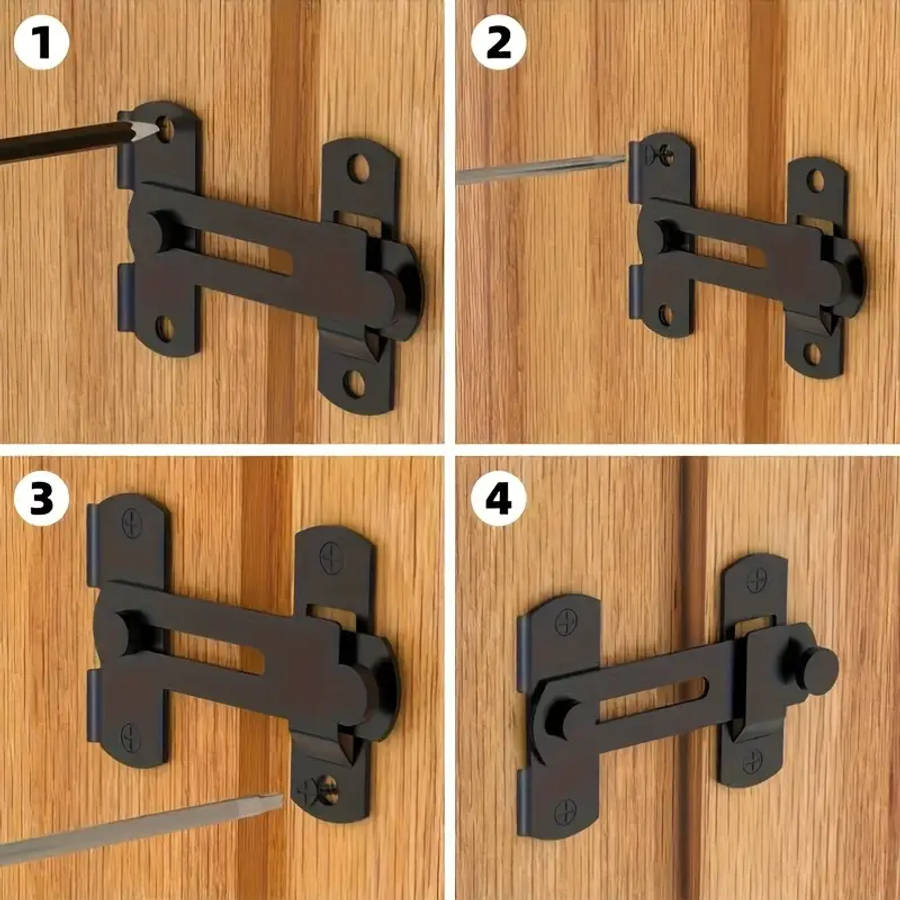 1

2

3

4