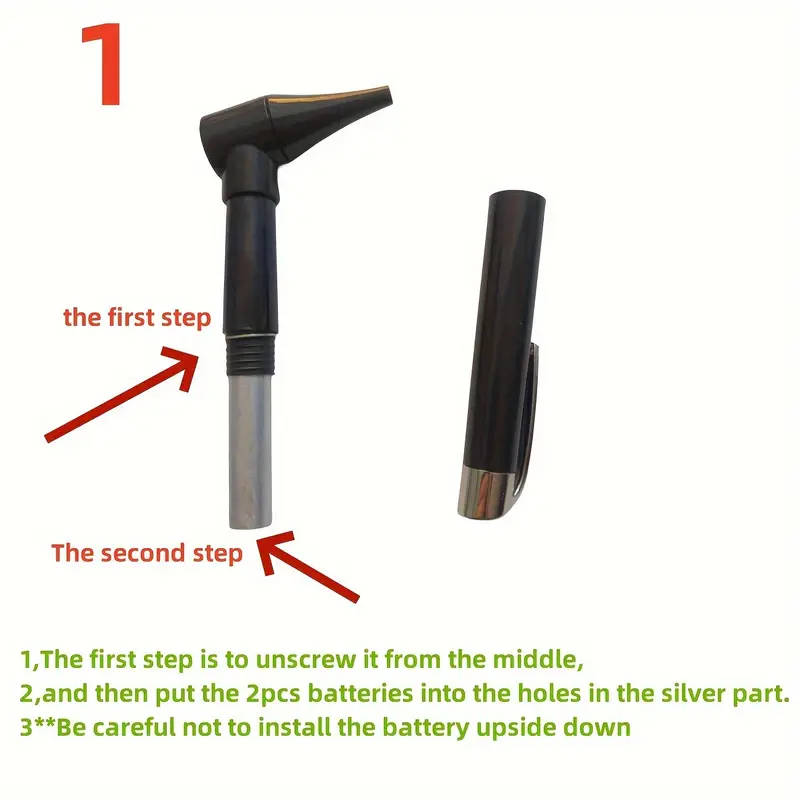 1

the first step

The second step

1,The first step is to unscrew it from the middle,
2,and then put the 2pcs batteries into the holes in the silver part.
3**Be careful not to install the battery upside down