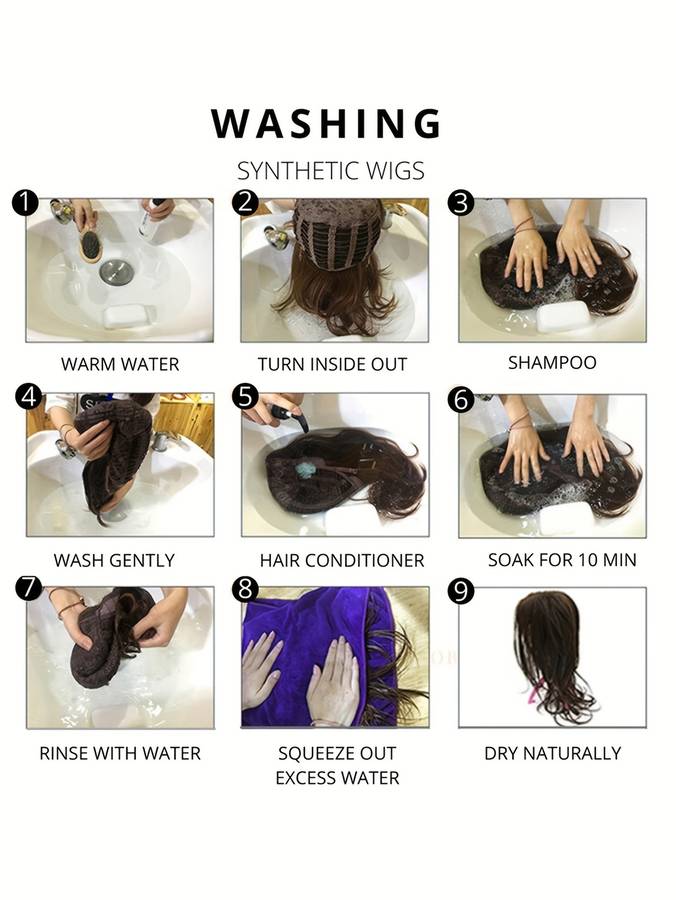 WASHING
SYNTHETIC WIGS

1
WARM WATER

2
TURN INSIDE OUT

3
SHAMPOO

4
WASH GENTLY

5
HAIR CONDITIONER

6
SOAK FOR 10 MIN

7
RINSE WITH WATER

8
SQUEEZE OUT EXCESS WATER

9
DRY NATURALLY