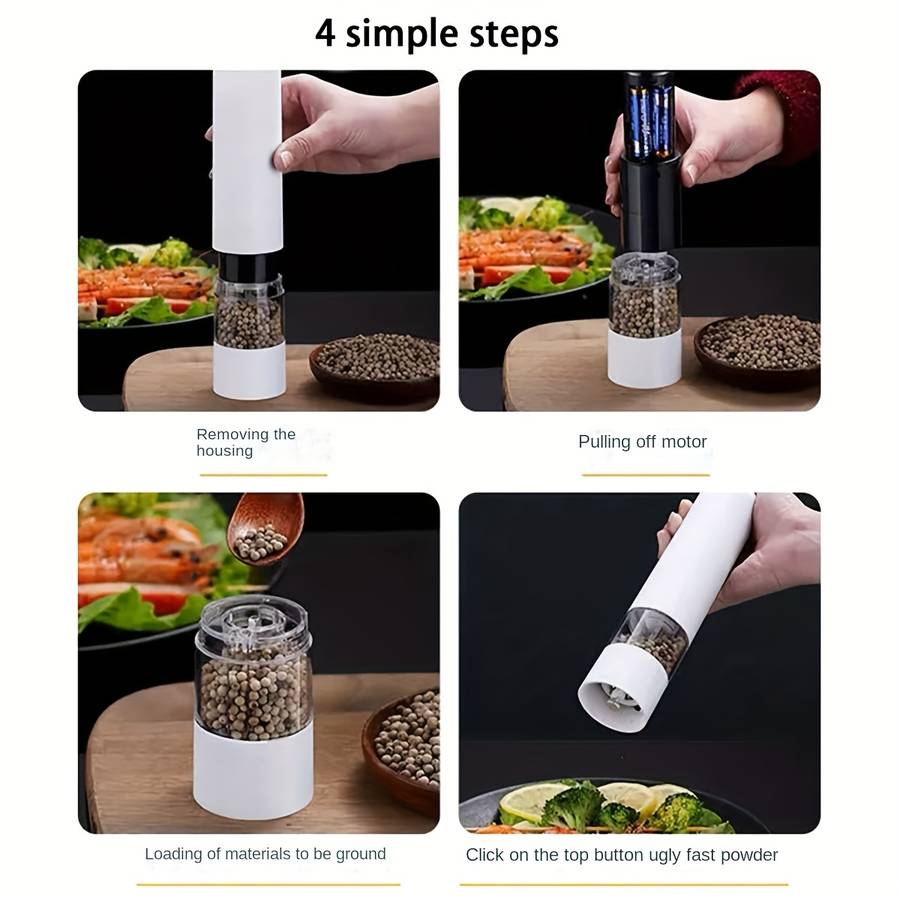 4 simple steps

Removing the housing

Pulling off motor

Loading of materials to be ground

Click on the top button ugly fast powder