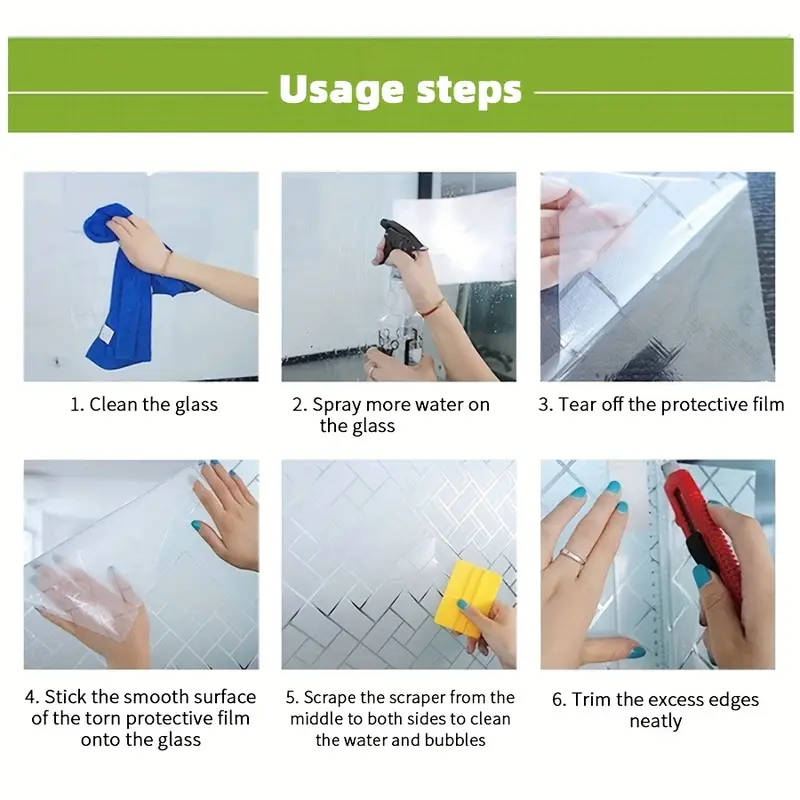 Usage steps

1. Clean the glass

2. Spray more water on the glass

3. Tear off the protective film

4. Stick the smooth surface of the torn protective film onto the glass

5. Scrape the scraper from the middle to both sides to clean the water and bubbles

6. Trim the excess edges neatly