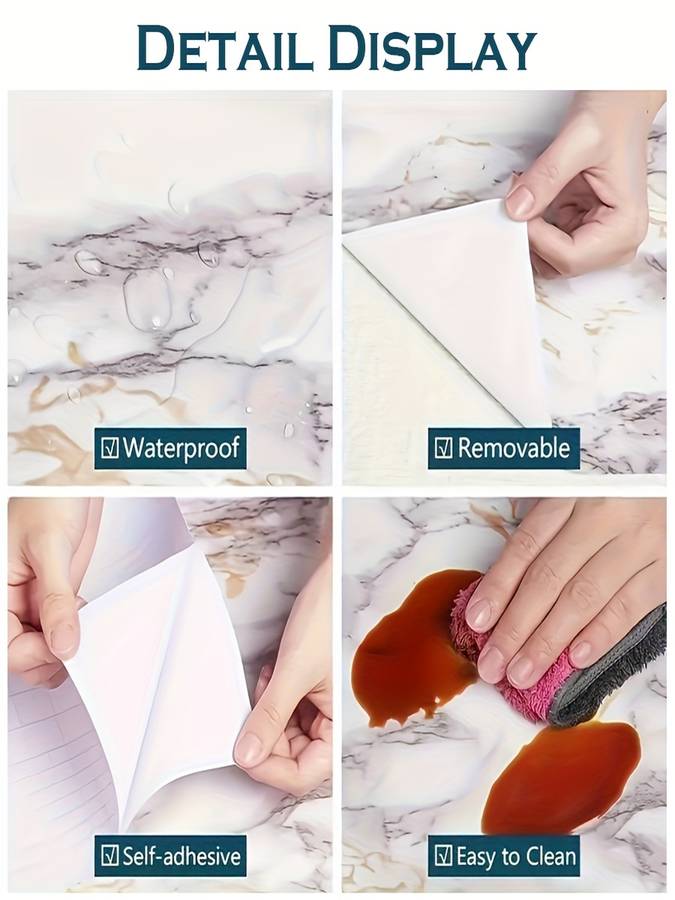 DETAIL DISPLAY

☑ Waterproof

☑ Removable

☑ Self-adhesive

☑ Easy to Clean