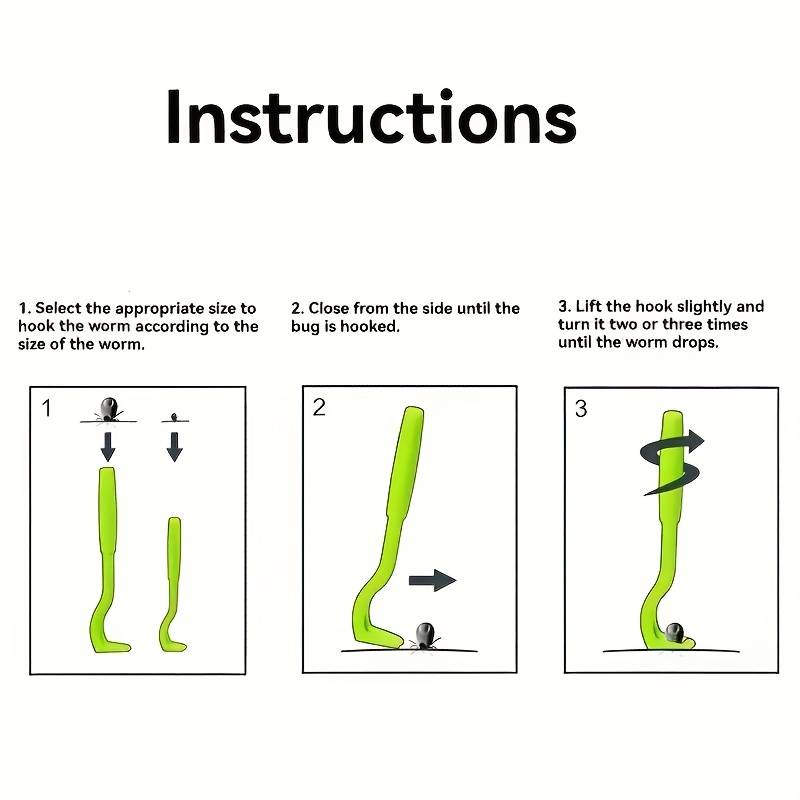 Instructions

1. Select the appropriate size to hook the worm according to the size of the worm.

2. Close from the side until the bug is hooked.

3. Lift the hook slightly and turn it two or three times until the worm drops.

1

2

3