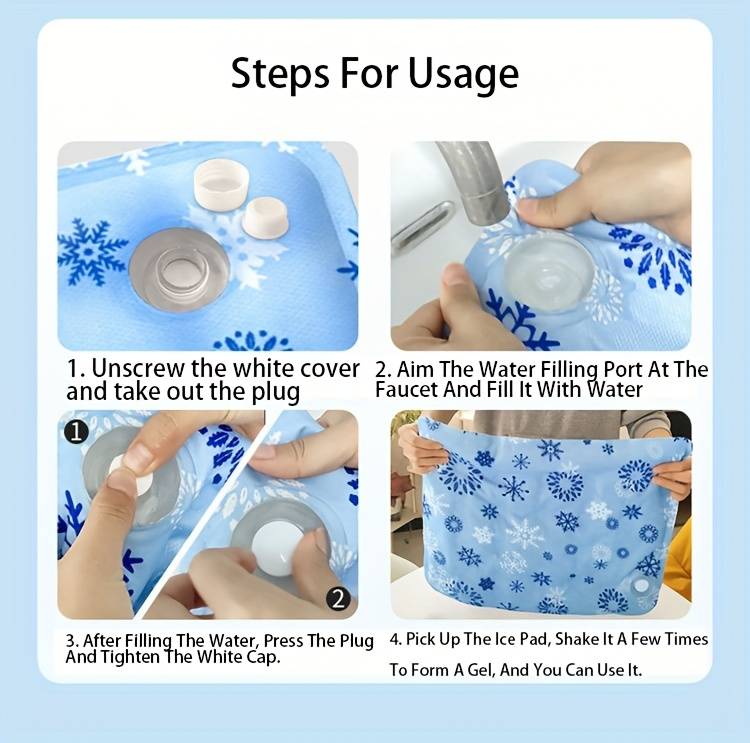 Steps For Usage

1. Unscrew the white cover and take out the plug

2. Aim The Water Filling Port At The Faucet And Fill It With Water

1

2

3. After Filling The Water, Press The Plug And Tighten The White Cap.

4. Pick Up The Ice Pad, Shake It A Few Times To Form A Gel, And You Can Use It.