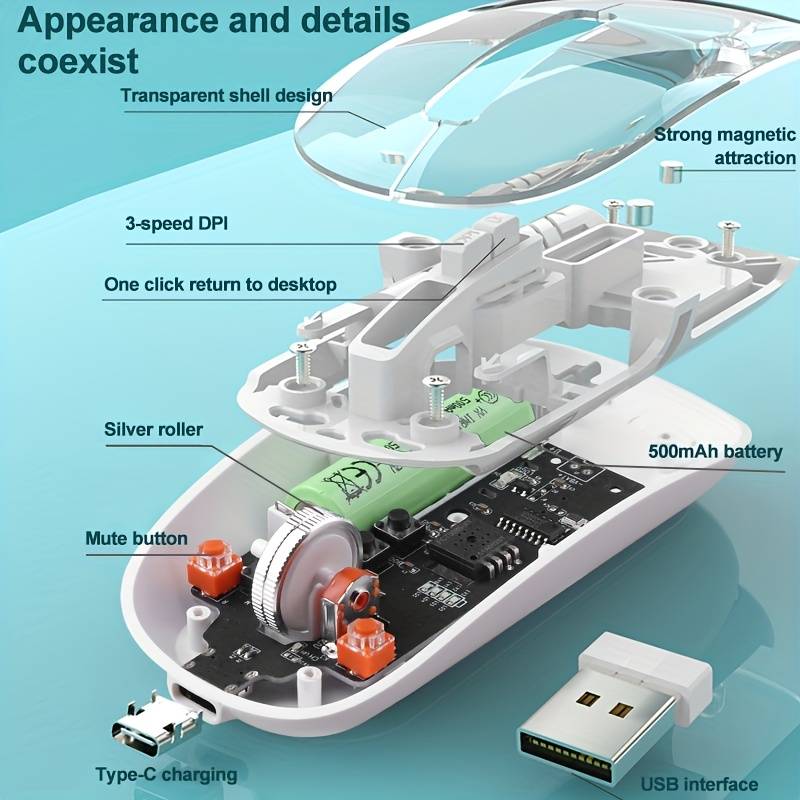 Appearance and details coexist

Transparent shell design

Strong magnetic attraction

3-speed DPI

One click return to desktop

Silver roller

500mAh battery

Mute button

Type-C charging

USB interface