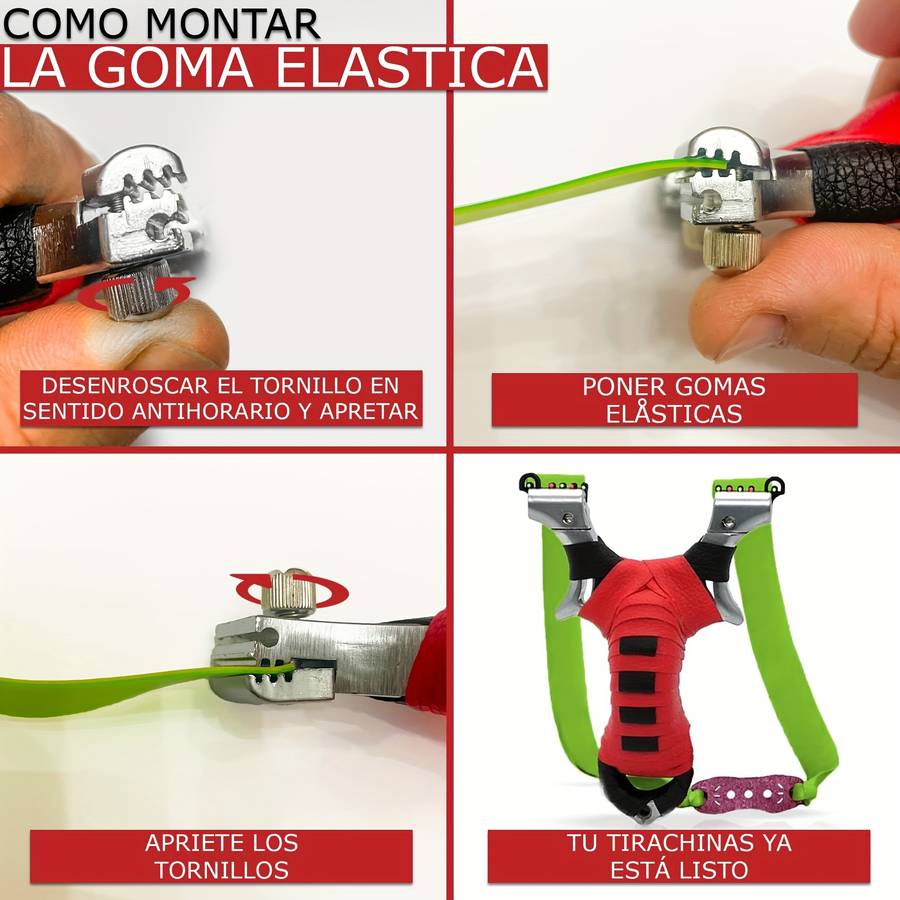 COMO MONTAR
LA GOMA ELASTICA

DESENROSCAR EL TORNILLO EN SENTIDO ANTIHORARIO Y APRETAR

PONER GOMAS ELÅSTICAS

APRIETE LOS TORNILLOS

TU TIRACHINAS YA ESTÁ LISTO