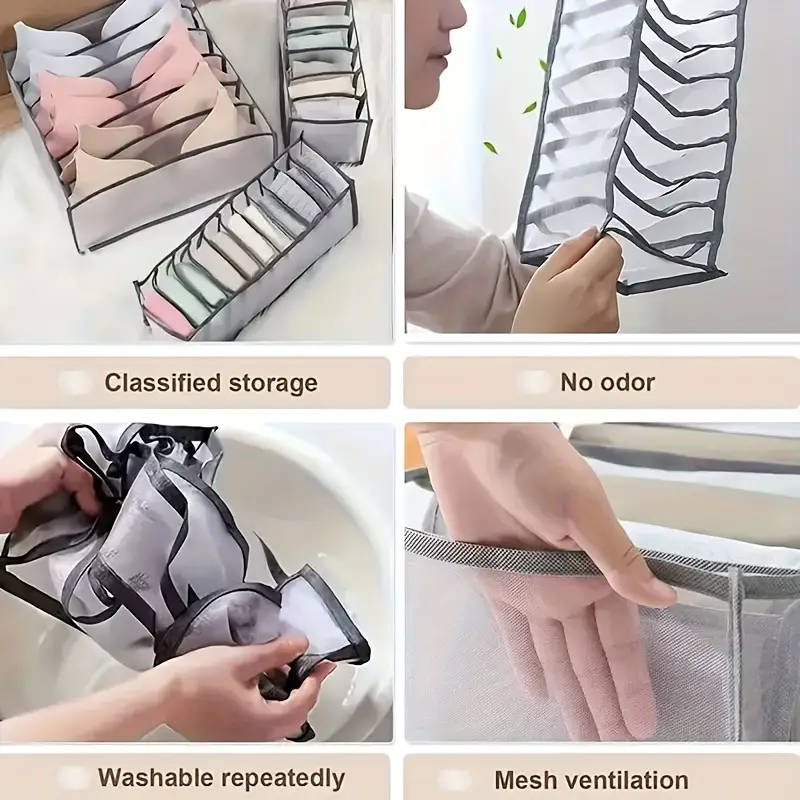 Classified storage

No odor

Washable repeatedly

Mesh ventilation