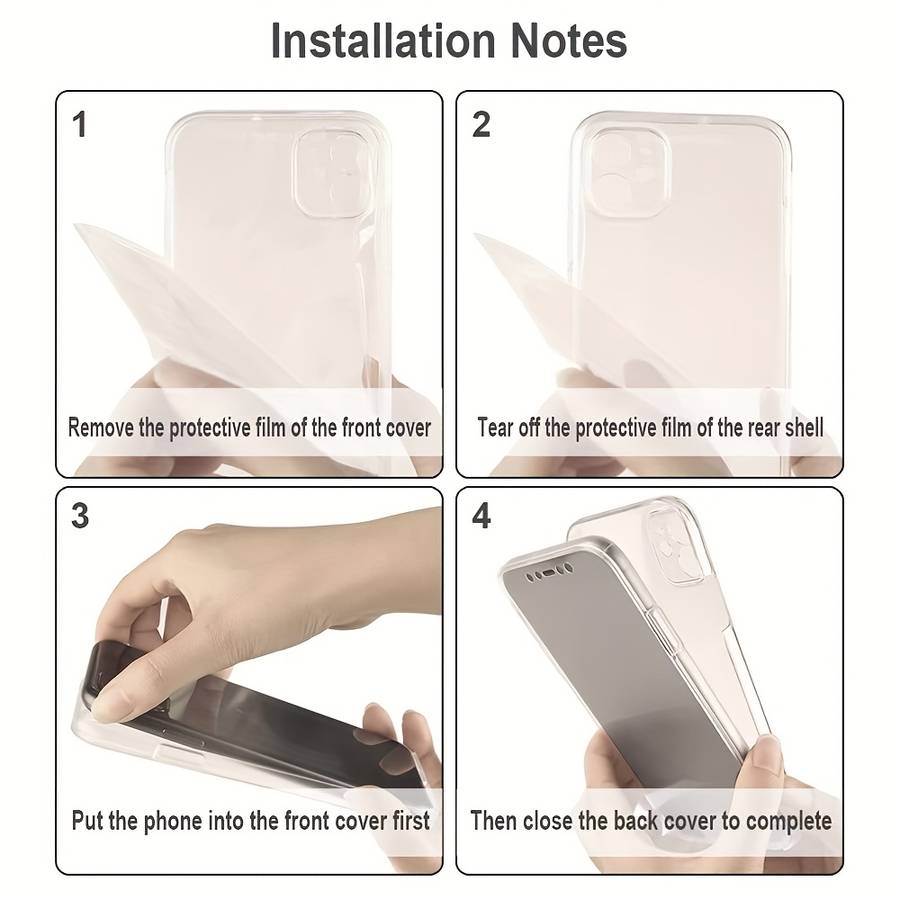 Installation Notes

1

Remove the protective film of the front cover

2

Tear off the protective film of the rear shell

3

Put the phone into the front cover first

4

Then close the back cover to complete