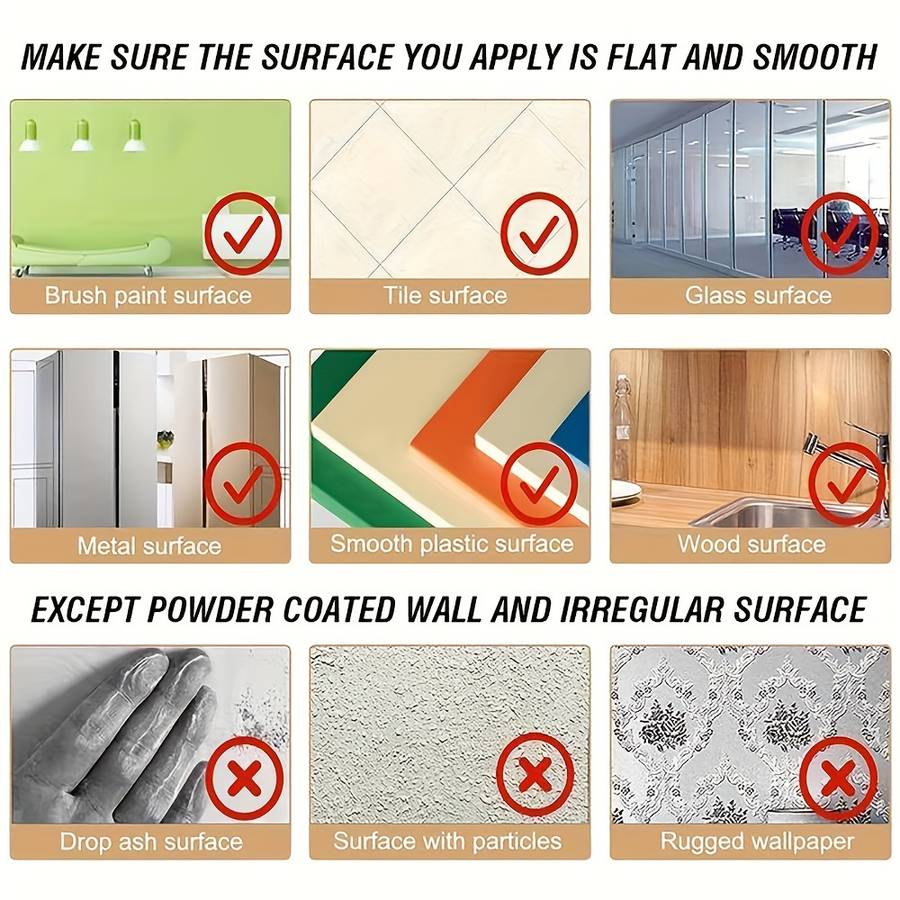 MAKE SURE THE SURFACE YOU APPLY IS FLAT AND SMOOTH

Brush paint surface

Tile surface

Glass surface

Metal surface

Smooth plastic surface

Wood surface

EXCEPT POWDER COATED WALL AND IRREGULAR SURFACE

Drop ash surface

Surface with particles

Rugged wallpaper