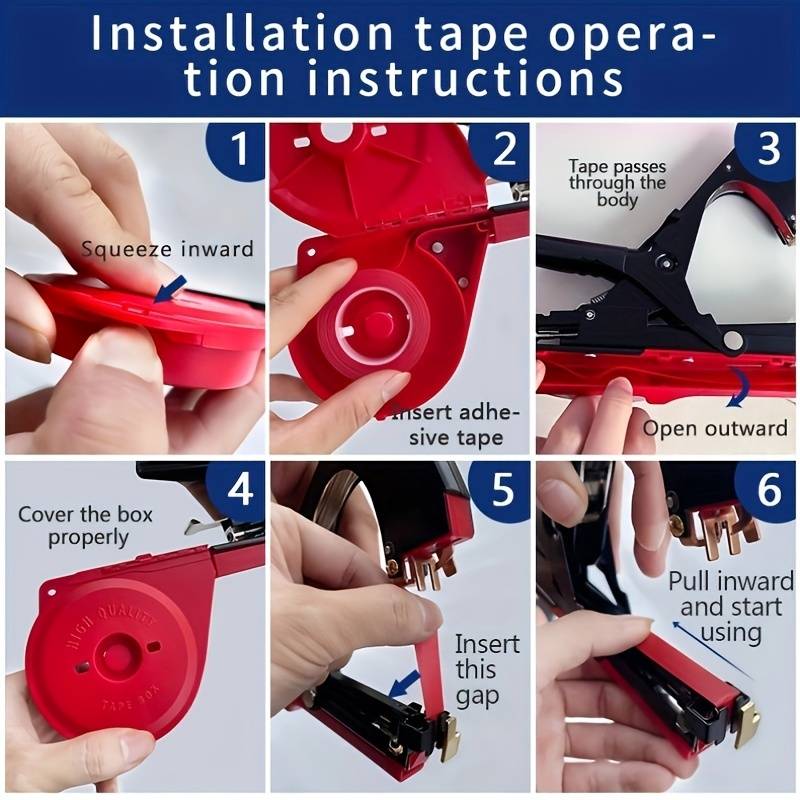 Installation tape operation instructions

1

Squeeze inward

2

Insert adhesive tape

3

Tape passes through the body

Open outward

4

Cover the box properly

HIGH QUALITY

TAPE BOX

5

Insert this gap

6

Pull inward and start using