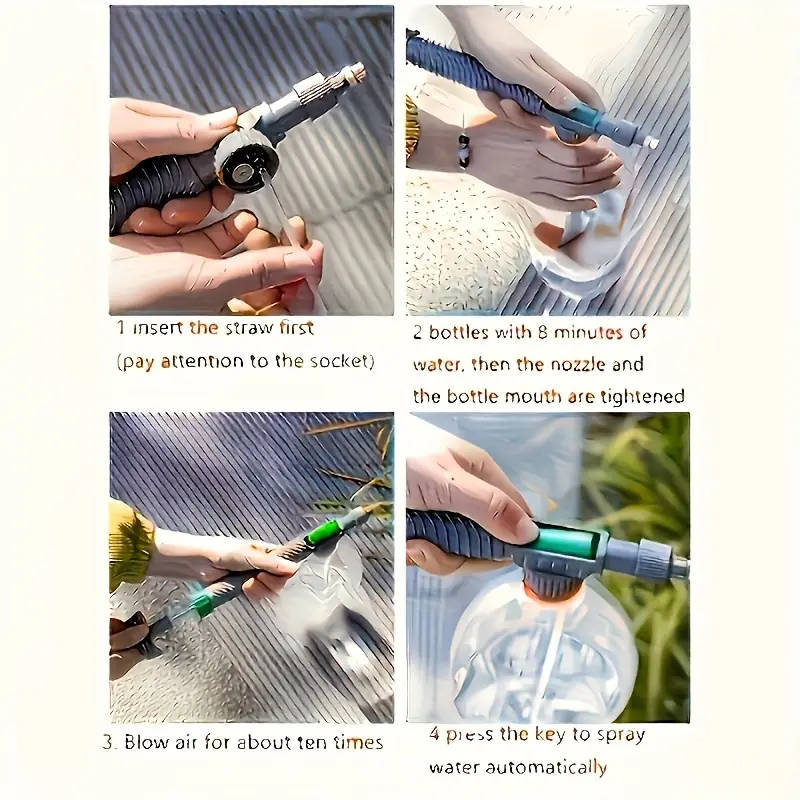 1 insert the straw first
(pay attention to the socket)

2 bottles with 8 minutes of water, then the nozzle and the bottle mouth are tightened

3. Blow air for about ten times

4 press the key to spray water automatically