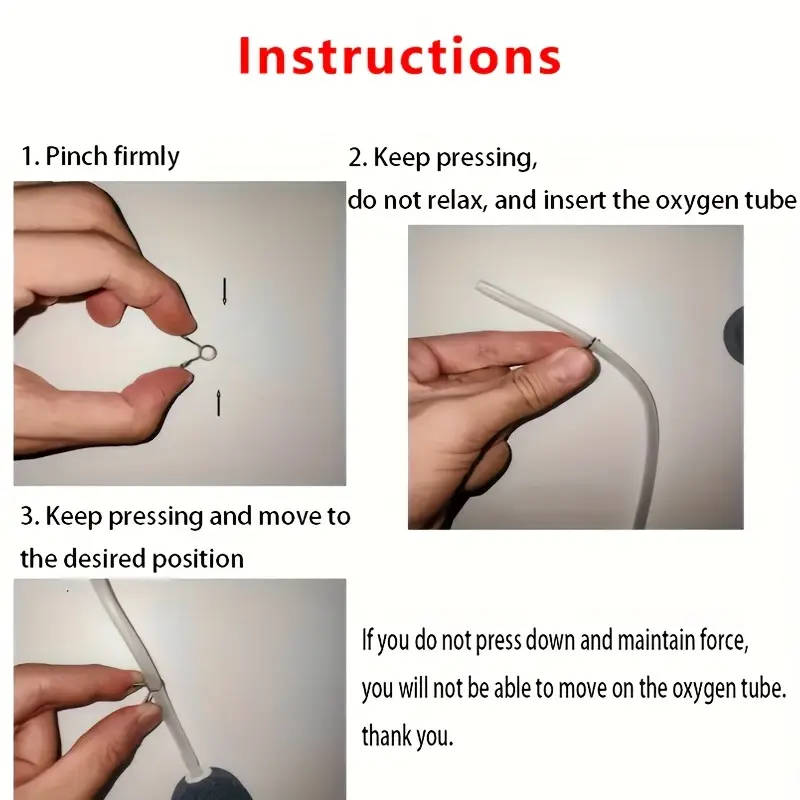 Instructions

1. Pinch firmly

2. Keep pressing, do not relax, and insert the oxygen tube

3. Keep pressing and move to the desired position

If you do not press down and maintain force, you will not be able to move on the oxygen tube. thank you.