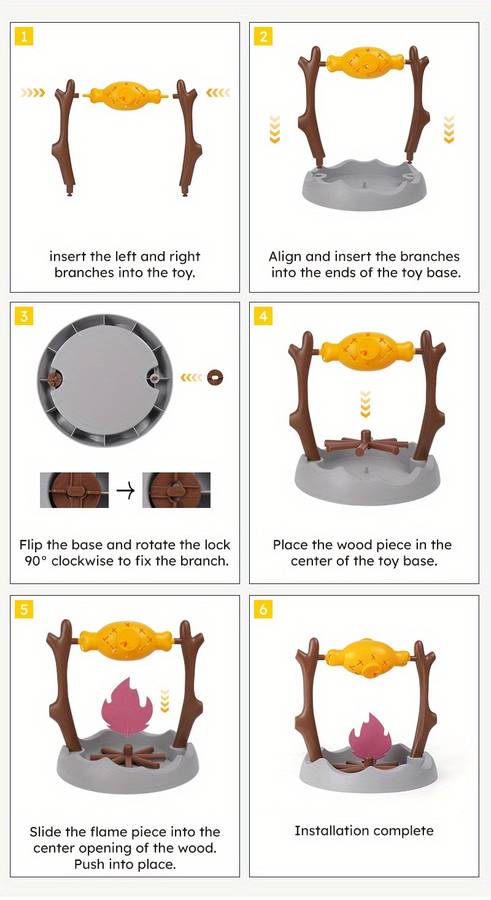 1

insert the left and right branches into the toy.

2

Align and insert the branches into the ends of the toy base.

3

Flip the base and rotate the lock 90° clockwise to fix the branch.

4

Place the wood piece in the center of the toy base.

5

Slide the flame piece into the center opening of the wood. Push into place.

6

Installation complete