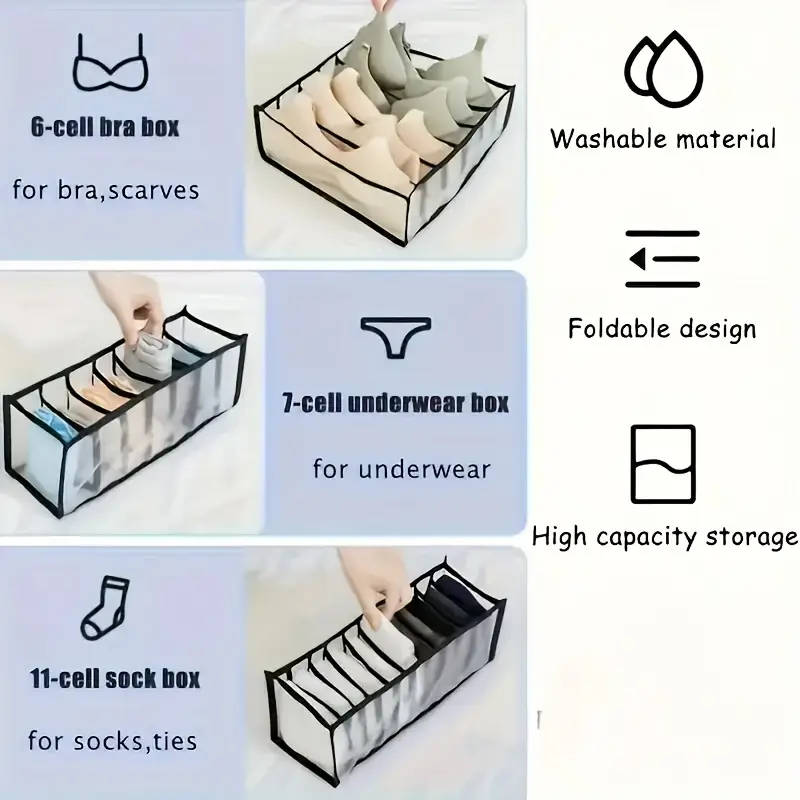 6-cell bra box

for bra,scarves

7-cell underwear box

for underwear

11-cell sock box

for socks,ties

Washable material

Foldable design

High capacity storage