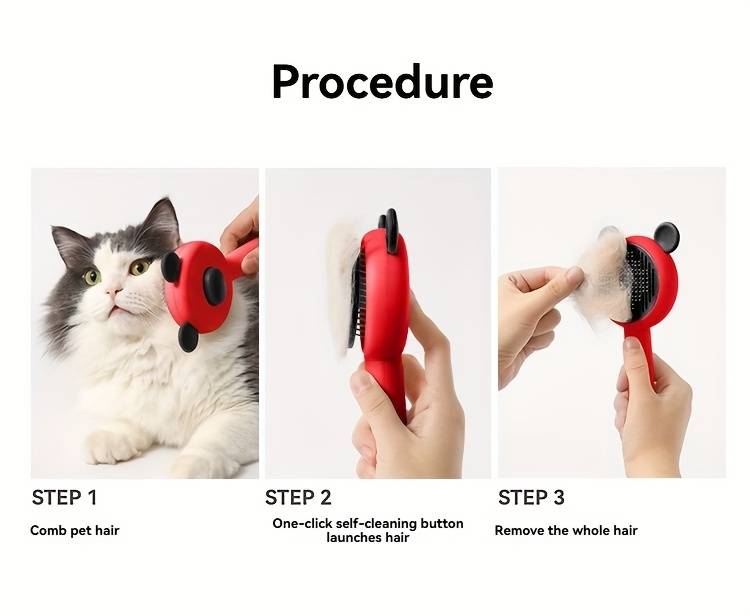 Procedure

STEP 1

Comb pet hair

STEP 2

One-click self-cleaning button launches hair

STEP 3

Remove the whole hair