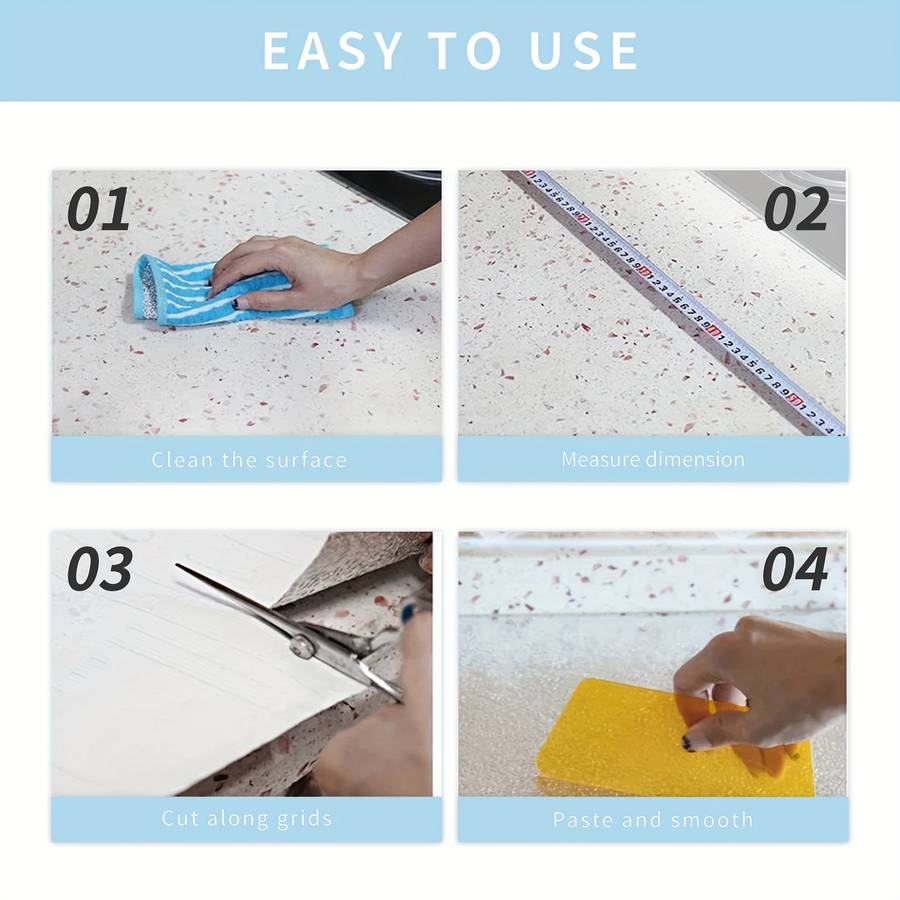 EASY TO USE

01

Clean the surface

02

Measure dimension

03

Cut along grids

04

Paste and smooth