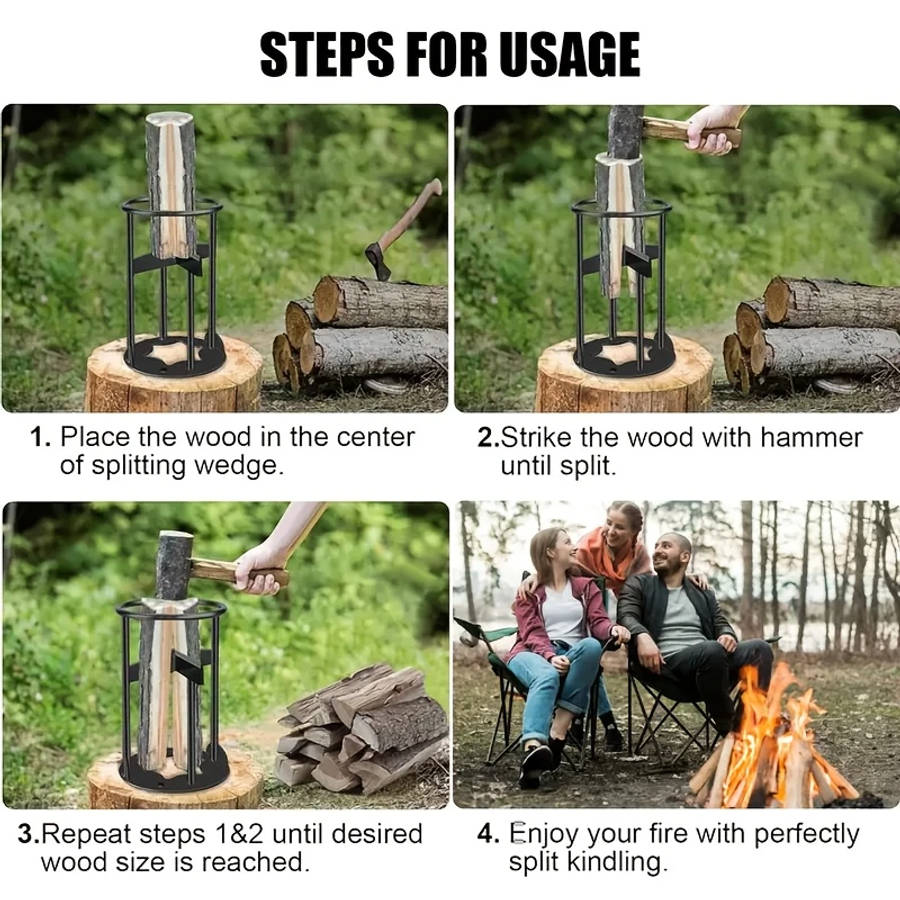 STEPS FOR USAGE

1. Place the wood in the center of splitting wedge.

2.Strike the wood with hammer until split.

3.Repeat steps 1&2 until desired wood size is reached.

4. Enjoy your fire with perfectly split kindling.