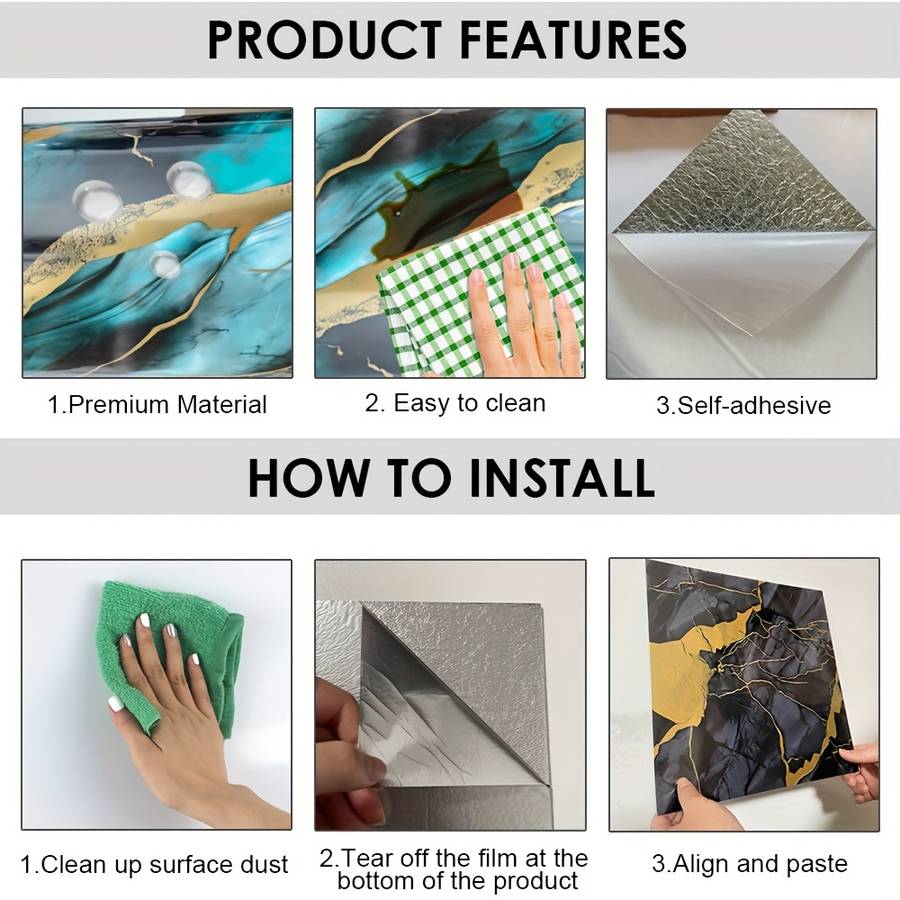 PRODUCT FEATURES

1.Premium Material

2. Easy to clean

3.Self-adhesive

HOW TO INSTALL

1.Clean up surface dust

2.Tear off the film at the bottom of the product

3.Align and paste